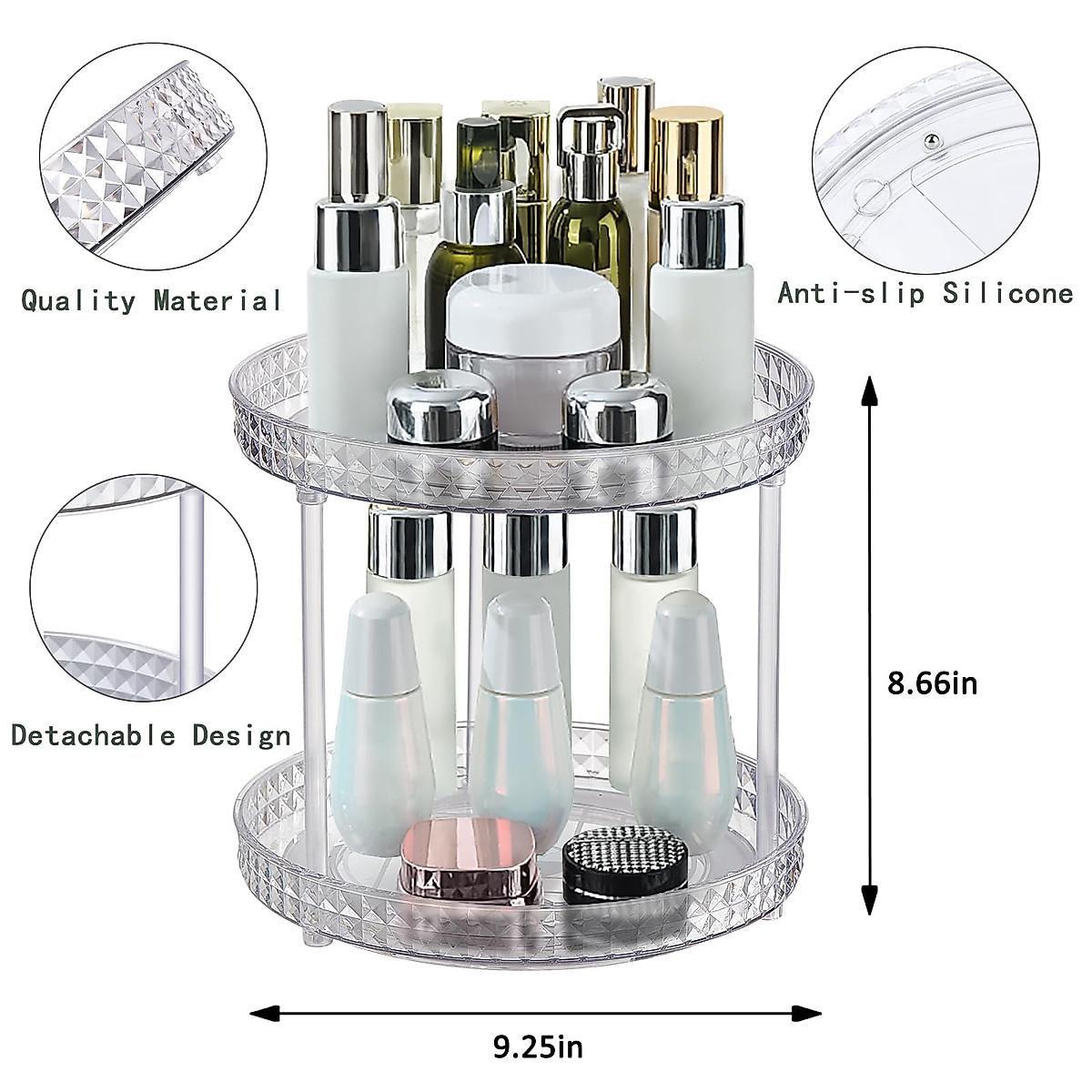 Quality Material

Anti-slip Silicone

Detachable Design

8.66in

9.25in