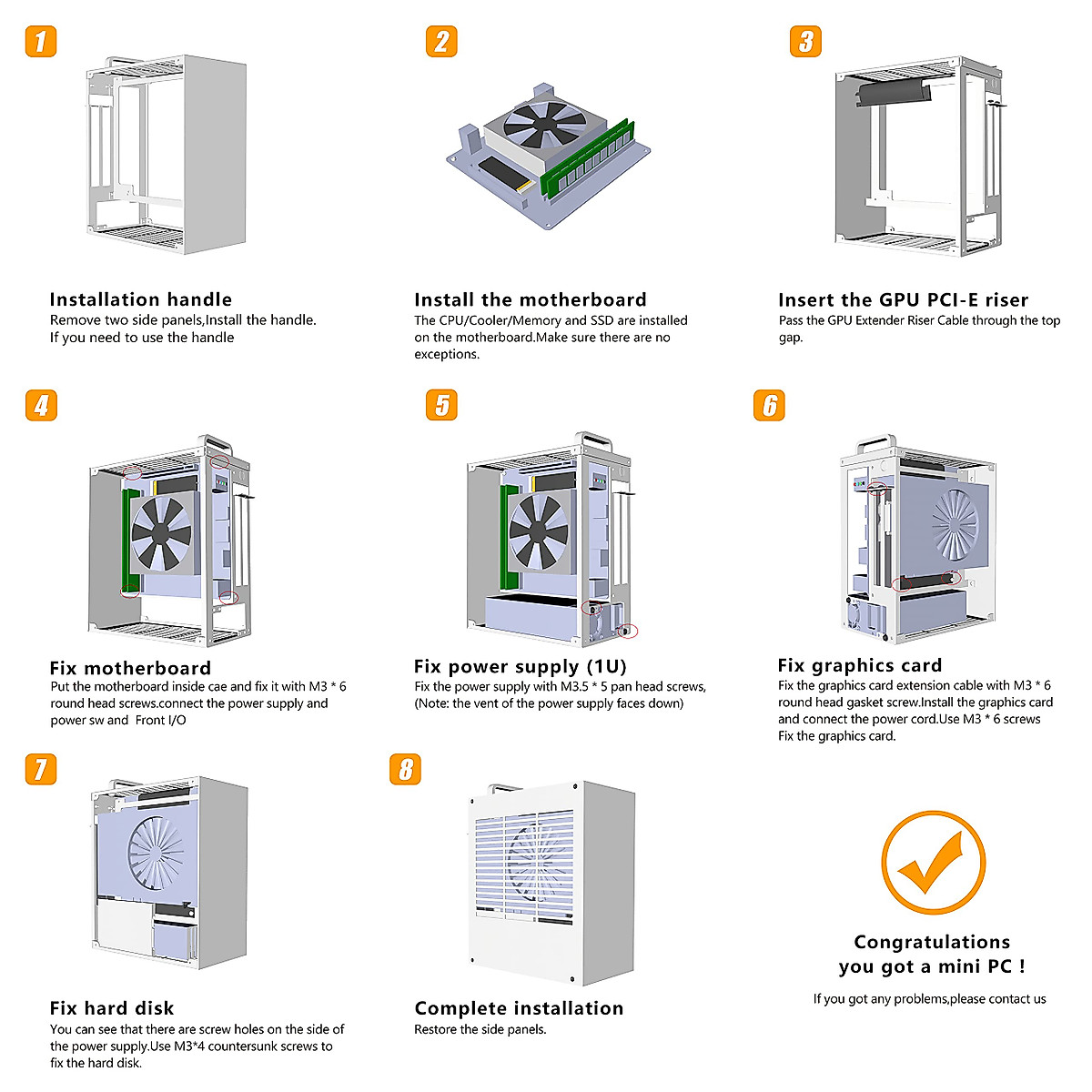 1

Installation handle
Remove two side panels,Install the handle. If you need to use the handle

2

Install the motherboard
The CPU/Cooler/Memory and SSD are installed on the motherboard.Make sure there are no exceptions.

3

Insert the GPU PCI-E riser
Pass the GPU Extender Riser Cable through the top gap.

4

Fix motherboard
Put the motherboard inside cae and fix it with M3 * 6 round head screws.connect the power supply and power sw and Front I/O

5

Fix power supply (1U)
Fix the power supply with M3.5 * 5 pan head screws, (Note: the vent of the power supply faces down)

6

Fix graphics card
Fix the graphics card extension cable with M3 * 6 round head gasket screw.Install the graphics card and connect the power cord.Use M3 * 6 screws Fix the graphics card.

7

Fix hard disk
You can see that there are screw holes on the side of the power supply.Use M3*4 countersunk screws to fix the hard disk.

8

Complete installation
Restore the side panels.

Congratulations
you got a mini PC !

If you got any problems,please contact us