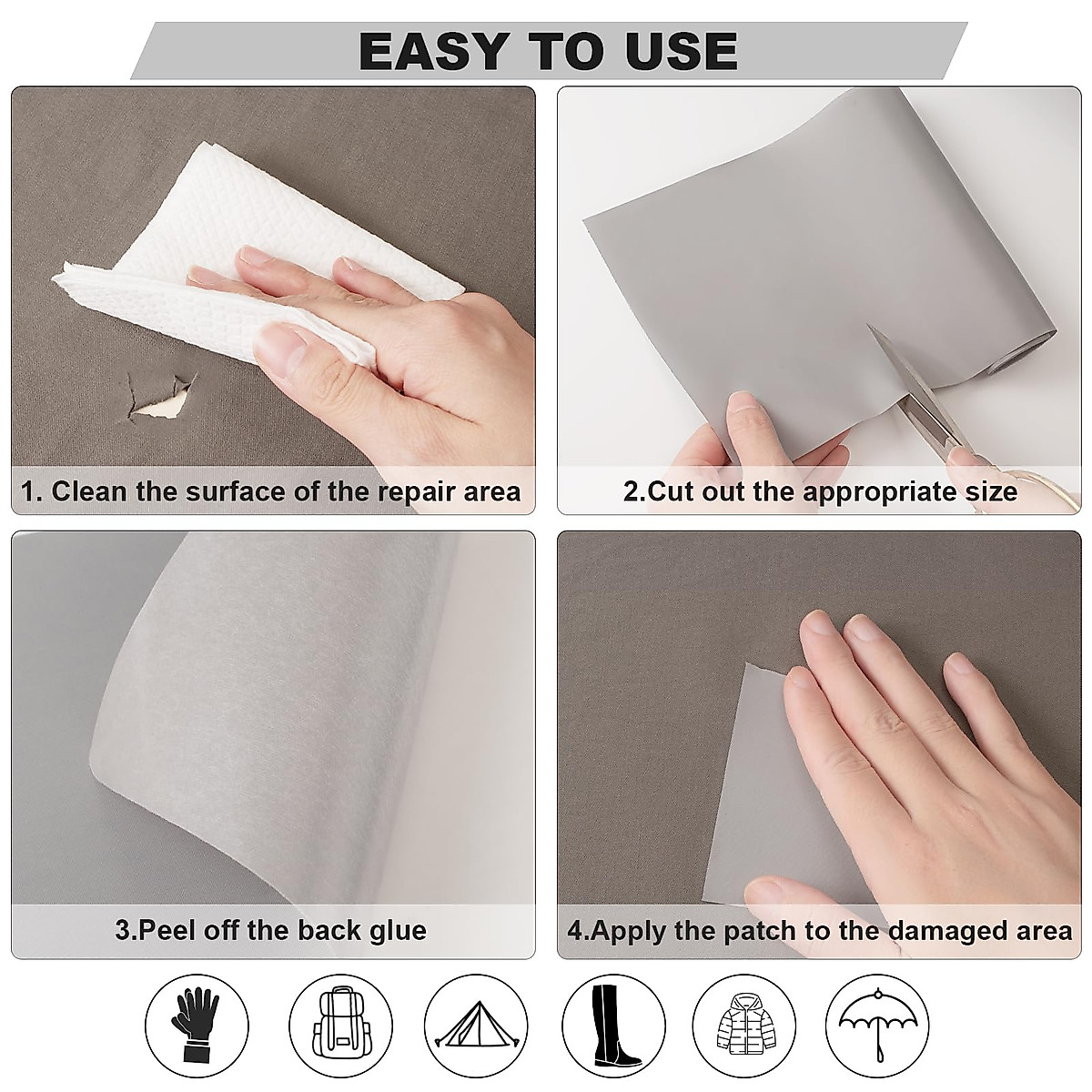 EASY TO USE

1. Clean the surface of the repair area

2.Cut out the appropriate size

3.Peel off the back glue

4.Apply the patch to the damaged area