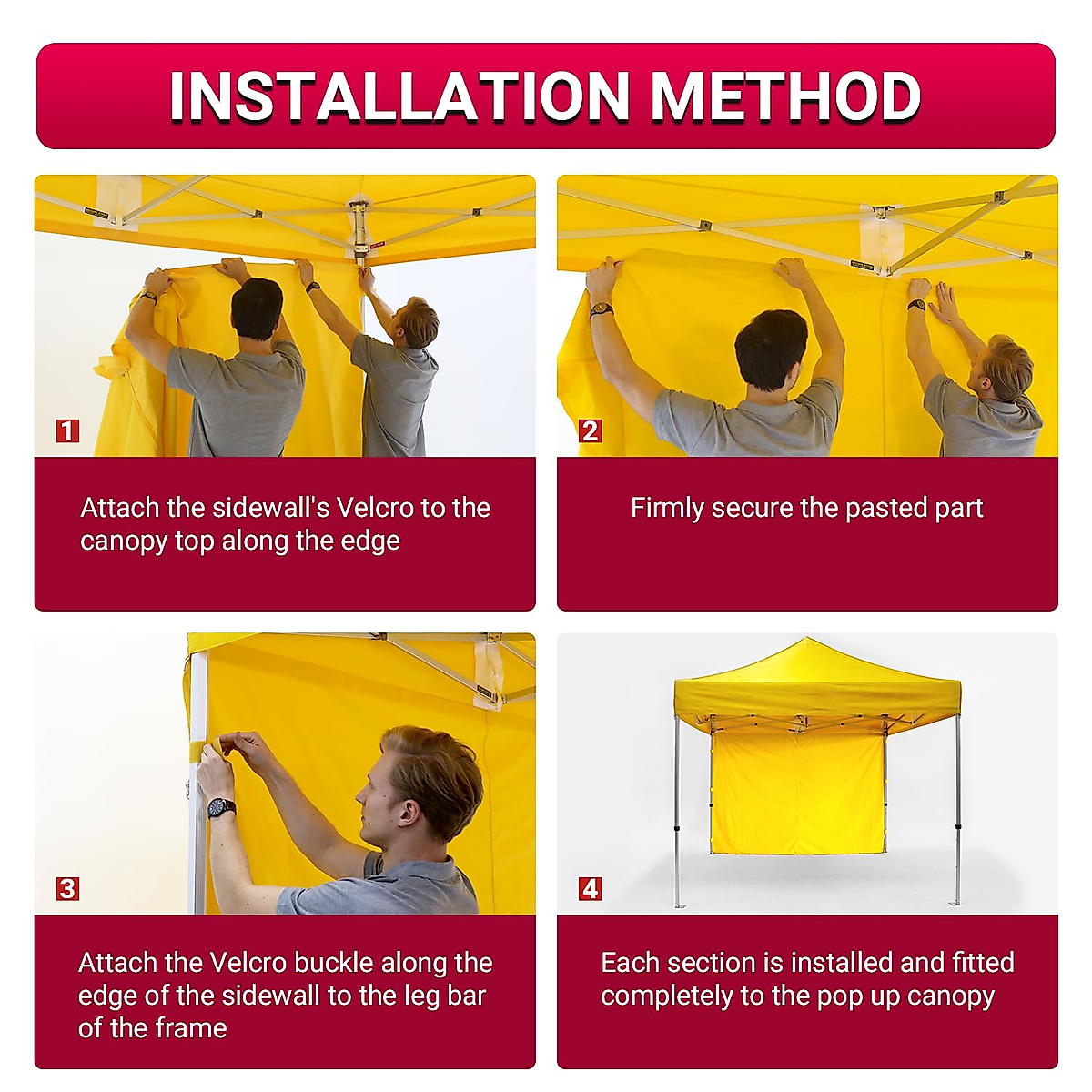 INSTALLATION METHOD

1

Attach the sidewall's Velcro to the canopy top along the edge

2

Firmly secure the pasted part

3

Attach the Velcro buckle along the edge of the sidewall to the leg bar of the frame

4

Each section is installed and fitted completely to the pop up canopy