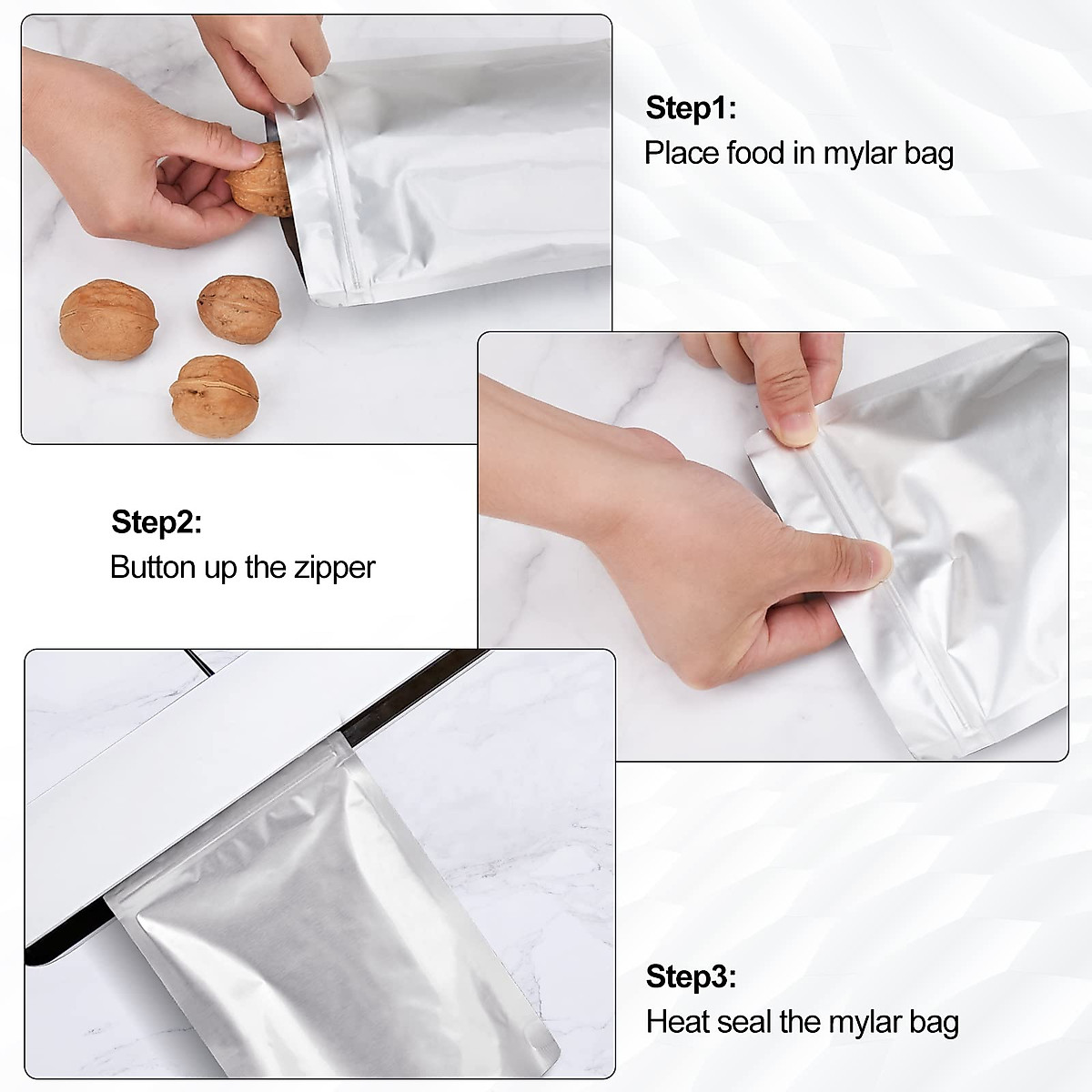 Step1:
Place food in mylar bag

Step2:
Button up the zipper

Step3:
Heat seal the mylar bag