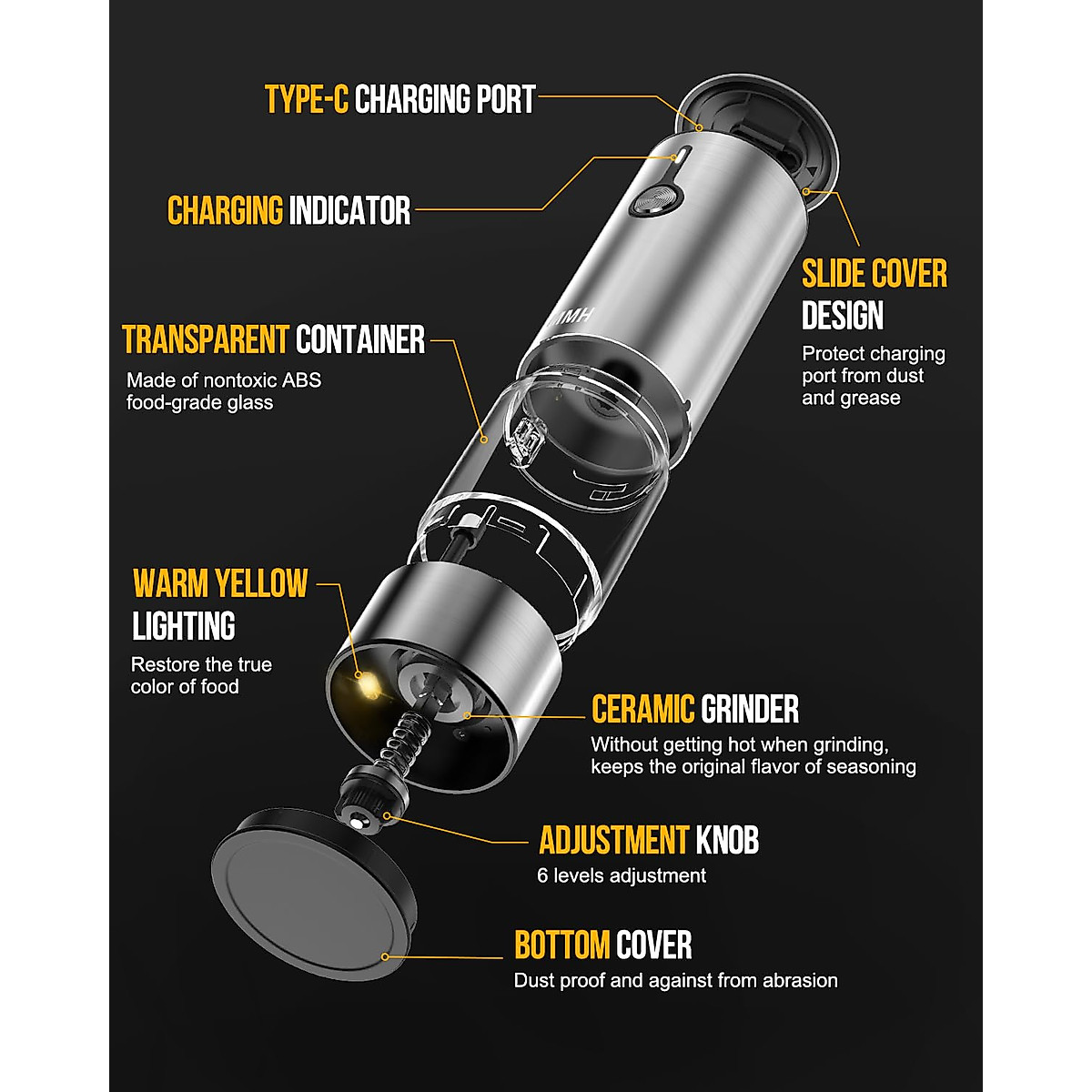 TYPE-C CHARGING PORT

CHARGING INDICATOR

SLIDE COVER DESIGN

Protect charging port from dust and grease

TRANSPARENT CONTAINER

Made of nontoxic ABS food-grade glass

MH

WARM YELLOW LIGHTING

Restore the true color of food

CERAMIC GRINDER

Without getting hot when grinding, keeps the original flavor of seasoning

ADJUSTMENT KNOB

6 levels adjustment

BOTTOM COVER

Dust proof and against from abrasion