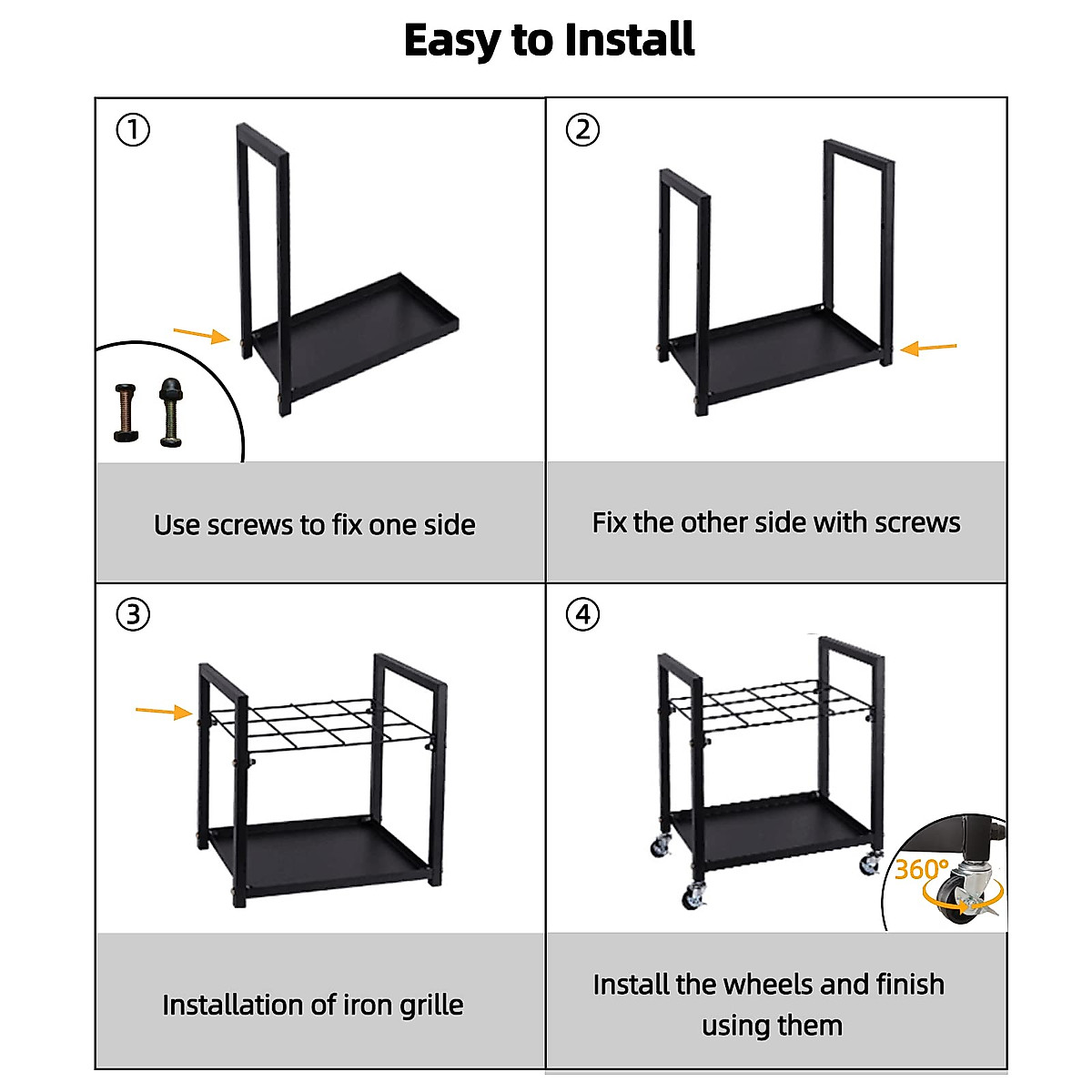 Easy to Install

①

Use screws to fix one side

②

Fix the other side with screws

③

Installation of iron grille

④

360°

Install the wheels and finish using them