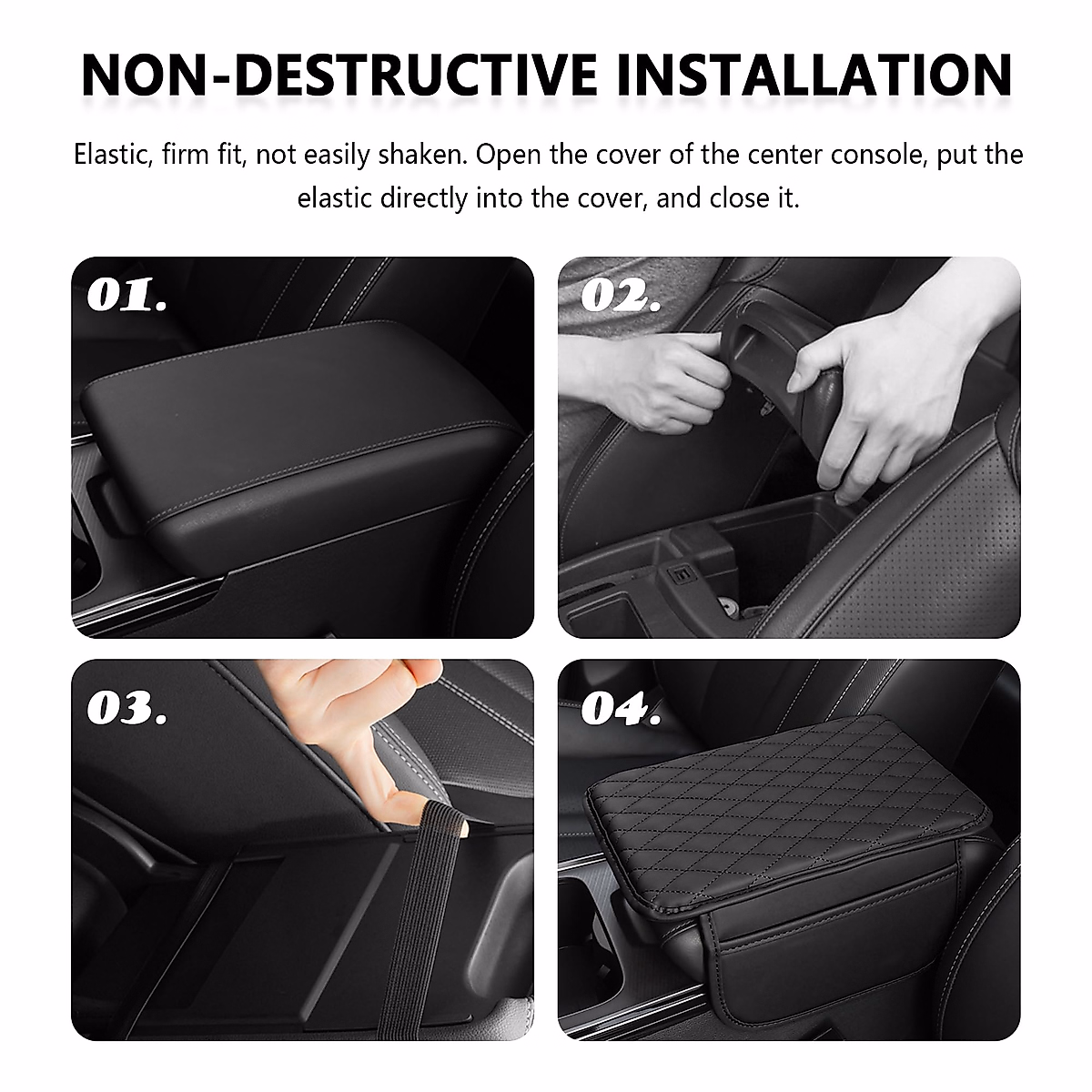 NON-DESTRUCTIVE INSTALLATION

Elastic, firm fit, not easily shaken. Open the cover of the center console, put the elastic directly into the cover, and close it.

01.

02.

03.

04.