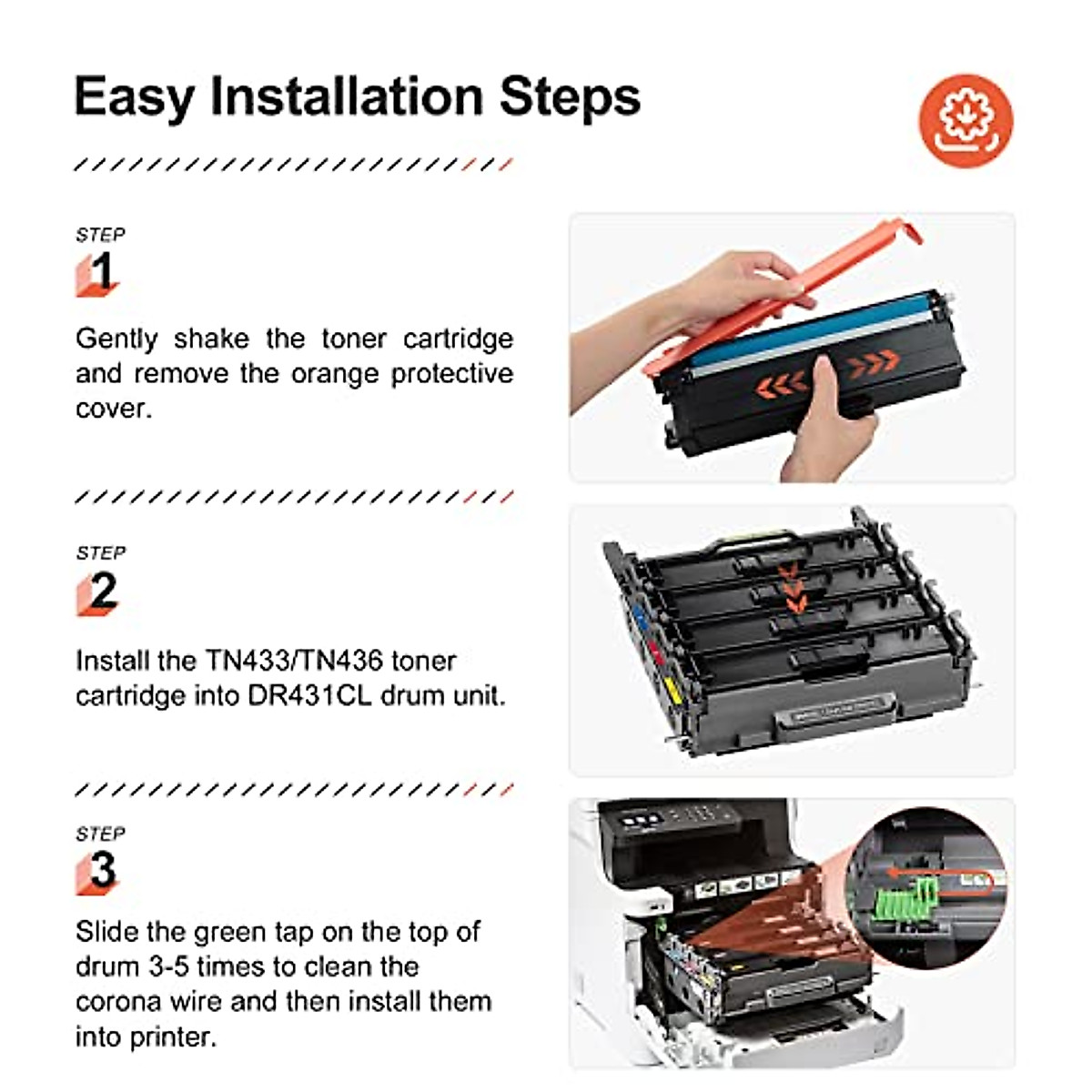 Easy Installation Steps

STEP
1

Gently shake the toner cartridge and remove the orange protective cover.

STEP
2

Install the TN433/TN436 toner cartridge into DR431CL drum unit.

STEP
3

Slide the green tap on the top of drum 3-5 times to clean the corona wire and then install them into printer.