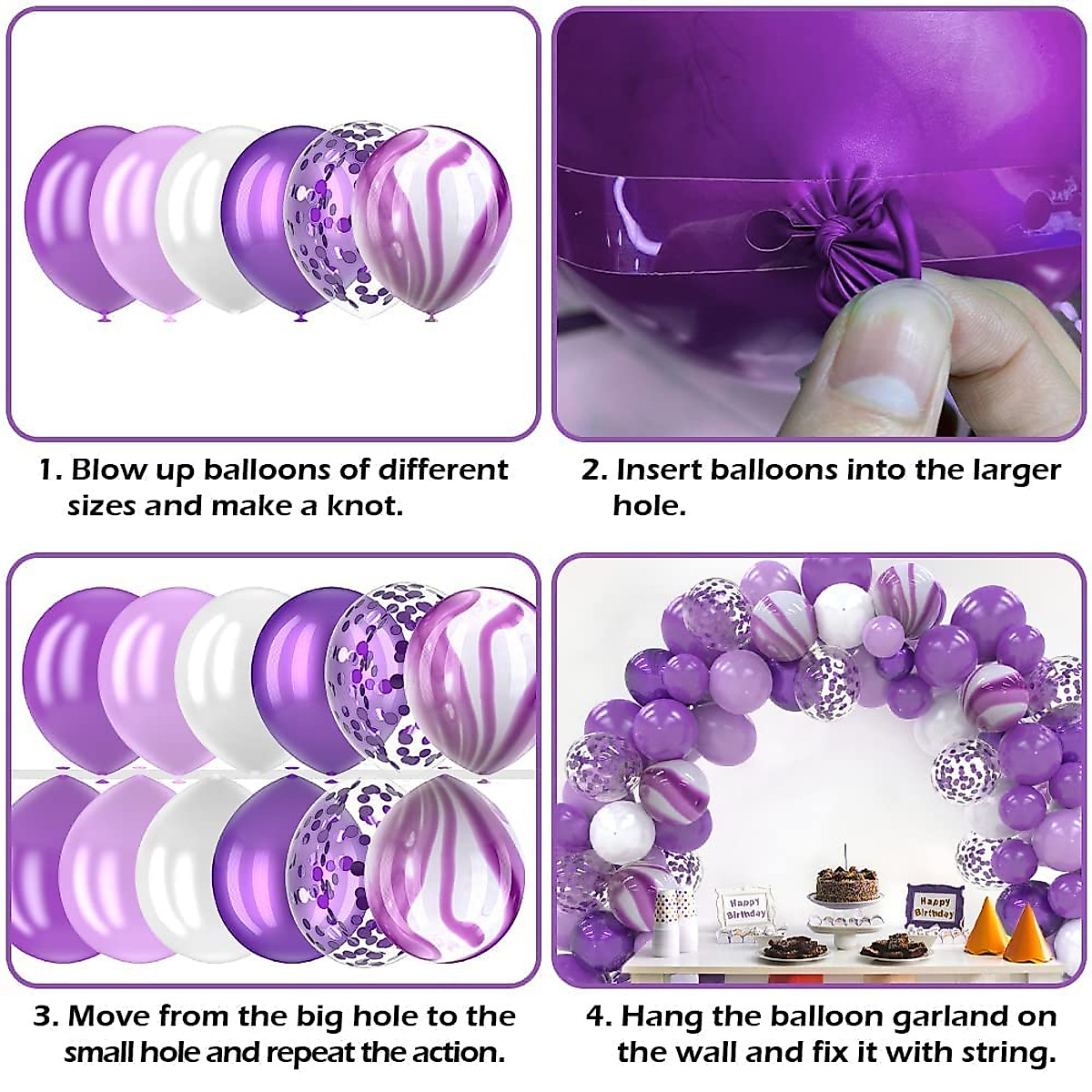 1. Blow up balloons of different sizes and make a knot.

2. Insert balloons into the larger hole.

3. Move from the big hole to the small hole and repeat the action.

Happy Birthday

Happy Birthday

4. Hang the balloon garland on the wall and fix it with string.