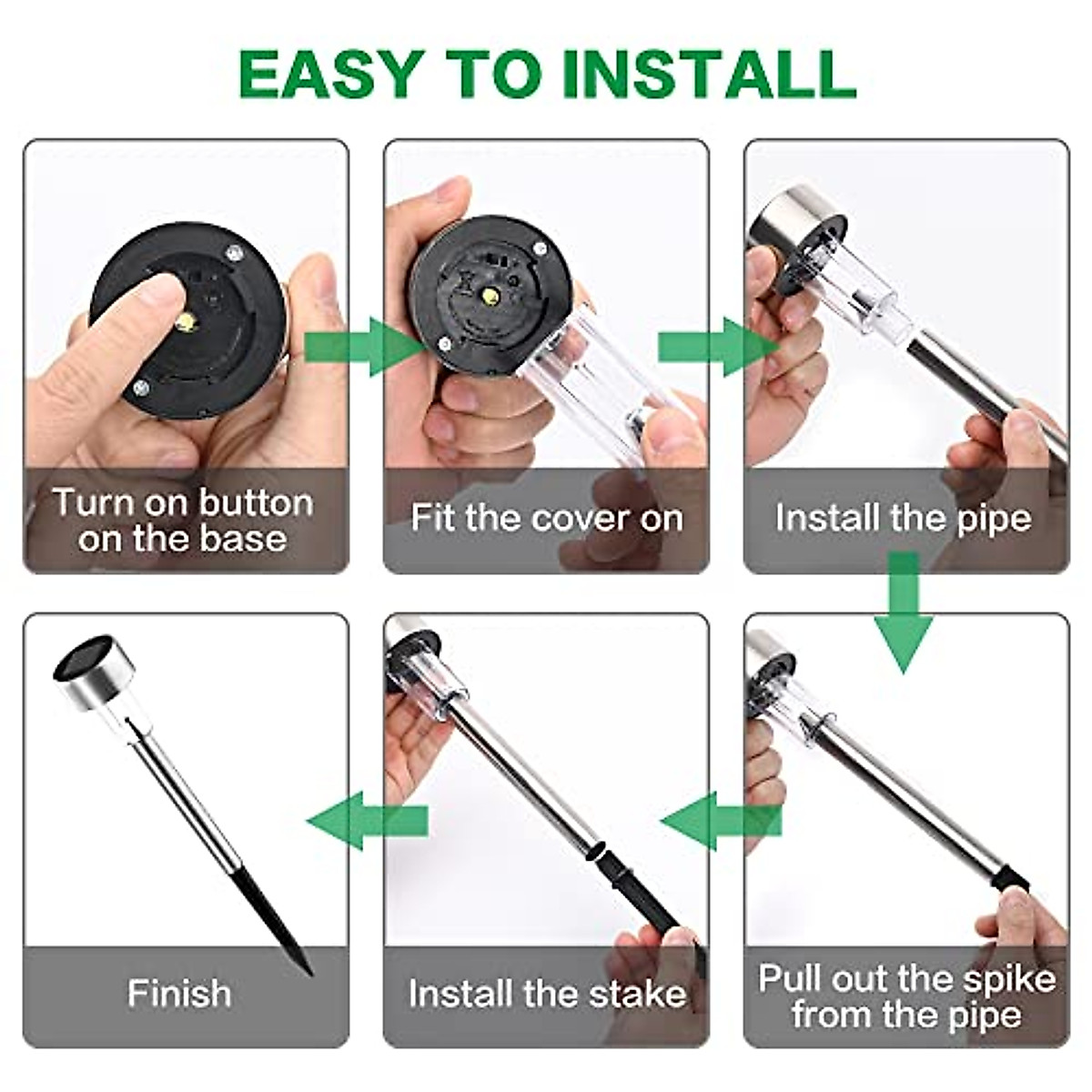 EASY TO INSTALL

Turn on button on the base

Fit the cover on

Install the pipe

Pull out the spike from the pipe

Install the stake

Finish