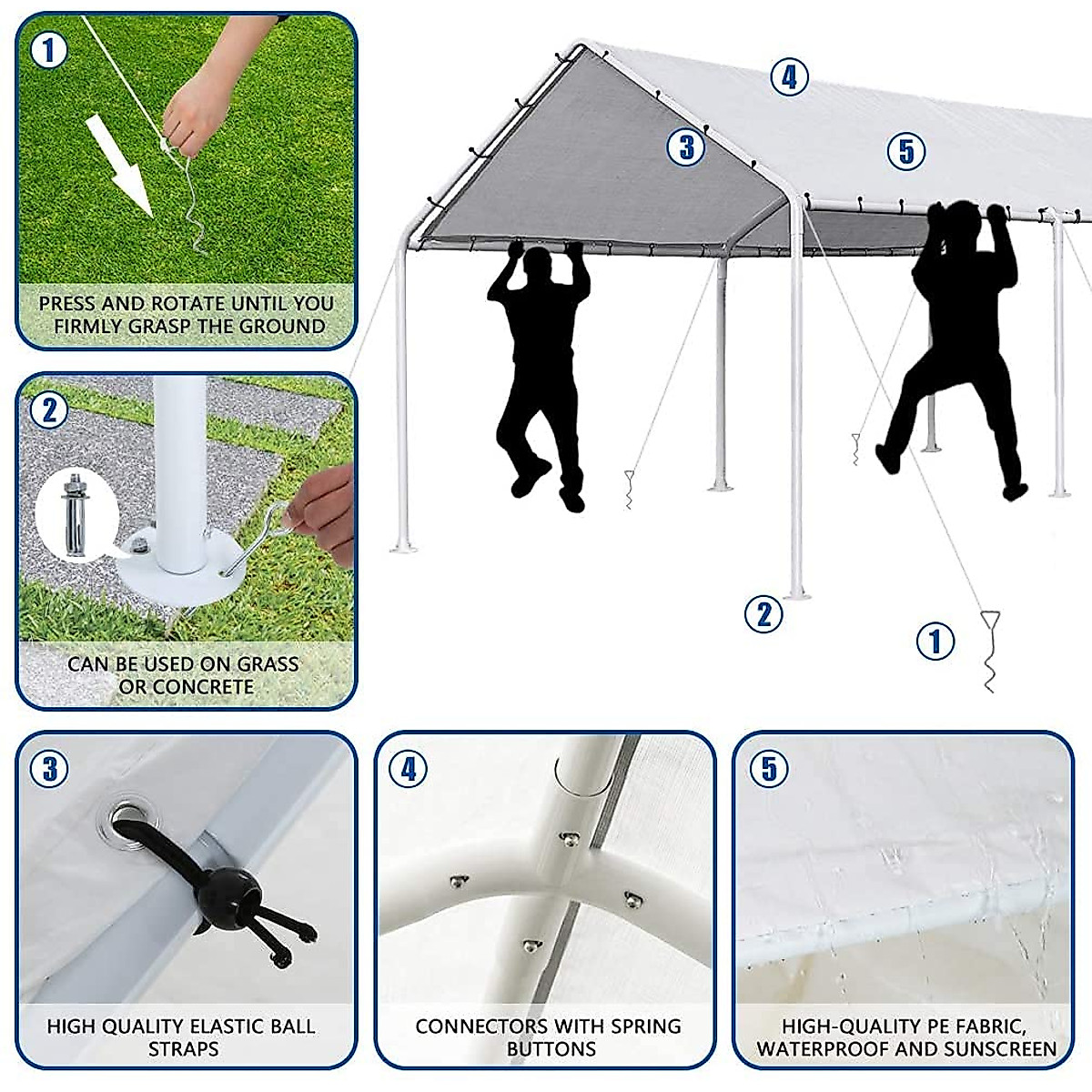 1

PRESS AND ROTATE UNTIL YOU FIRMLY GRASP THE GROUND

2

CAN BE USED ON GRASS OR CONCRETE

4

3

5

2

1

3

HIGH QUALITY ELASTIC BALL STRAPS

4

CONNECTORS WITH SPRING BUTTONS

5

HIGH-QUALITY PE FABRIC, WATERPROOF AND SUNSCREEN