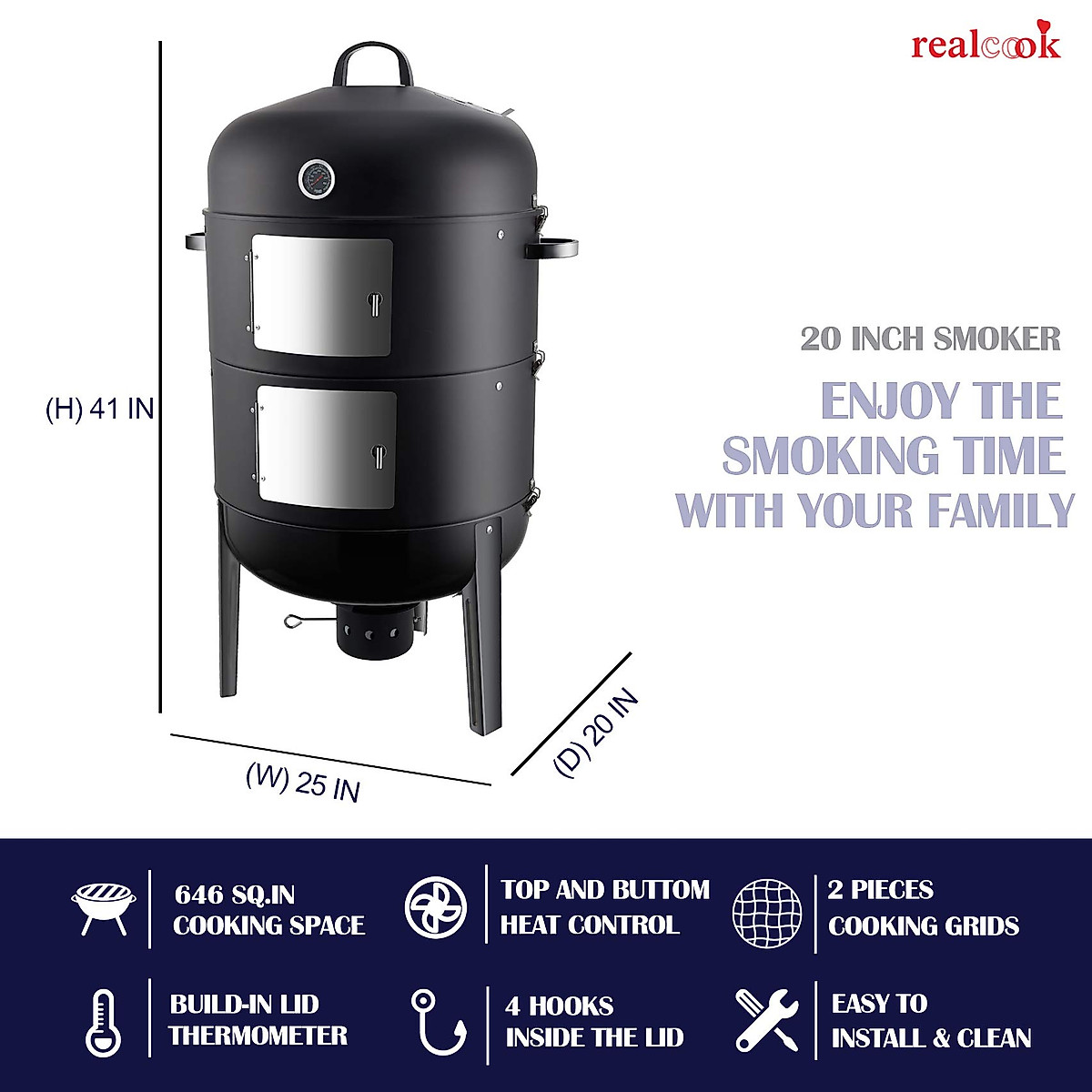 realcook

(H) 41 IN

(W) 25 IN

(D) 20 IN

20 INCH SMOKER

ENJOY THE SMOKING TIME WITH YOUR FAMILY

646 SQ.IN COOKING SPACE

TOP AND BUTTOM HEAT CONTROL

2 PIECES COOKING GRIDS

BUILD-IN LID THERMOMETER

4 HOOKS INSIDE THE LID

EASY TO INSTALL & CLEAN