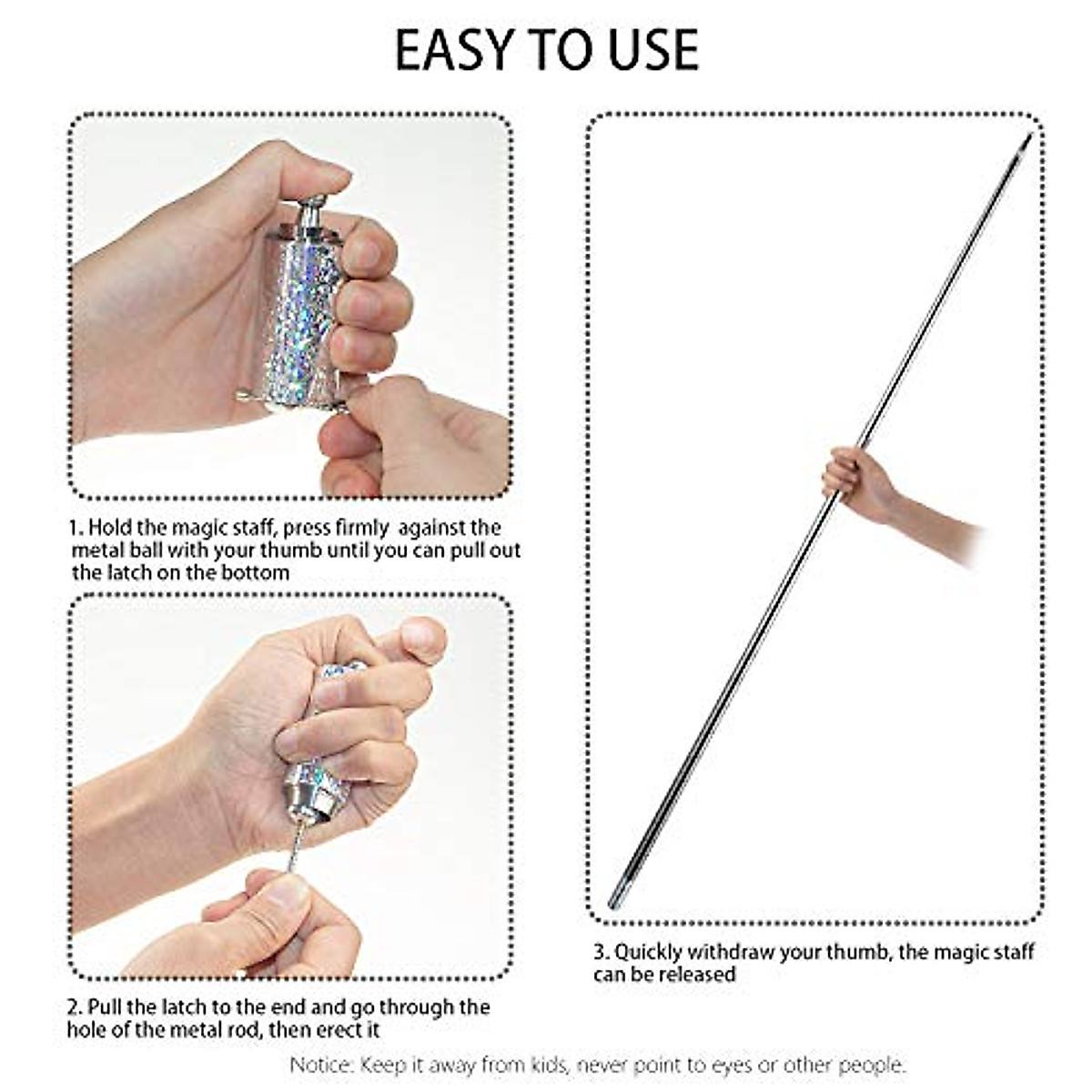 EASY TO USE

1. Hold the magic staff, press firmly against the metal ball with your thumb until you can pull out the latch on the bottom

2. Pull the latch to the end and go through the hole of the metal rod, then erect it

3. Quickly withdraw your thumb, the magic staff can be released

Notice: Keep it away from kids, never point to eyes or other people.