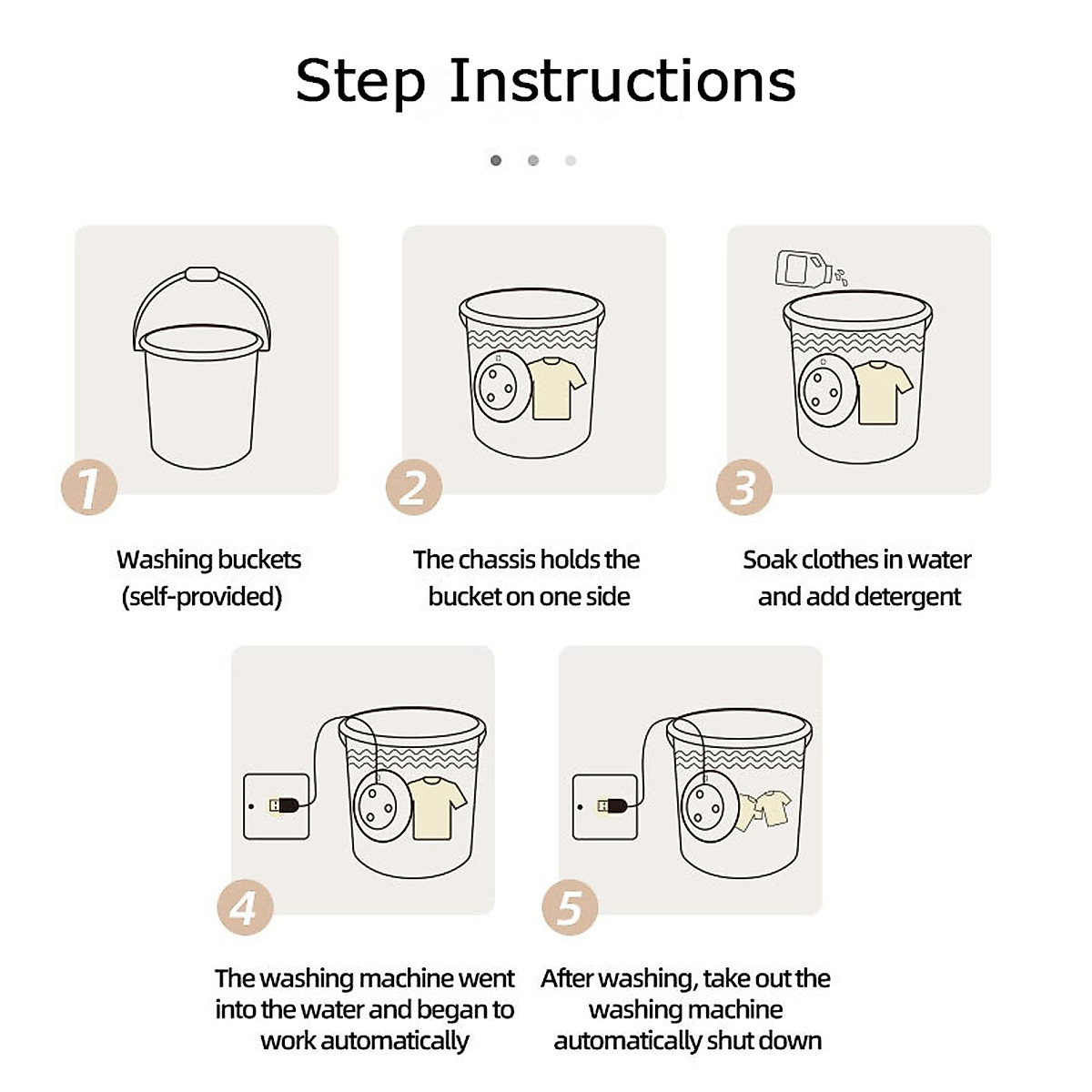 Step Instructions

1

Washing buckets (self-provided)

2

The chassis holds the bucket on one side

3

Soak clothes in water and add detergent

4

The washing machine went into the water and began to work automatically

5

After washing, take out the washing machine automatically shut down