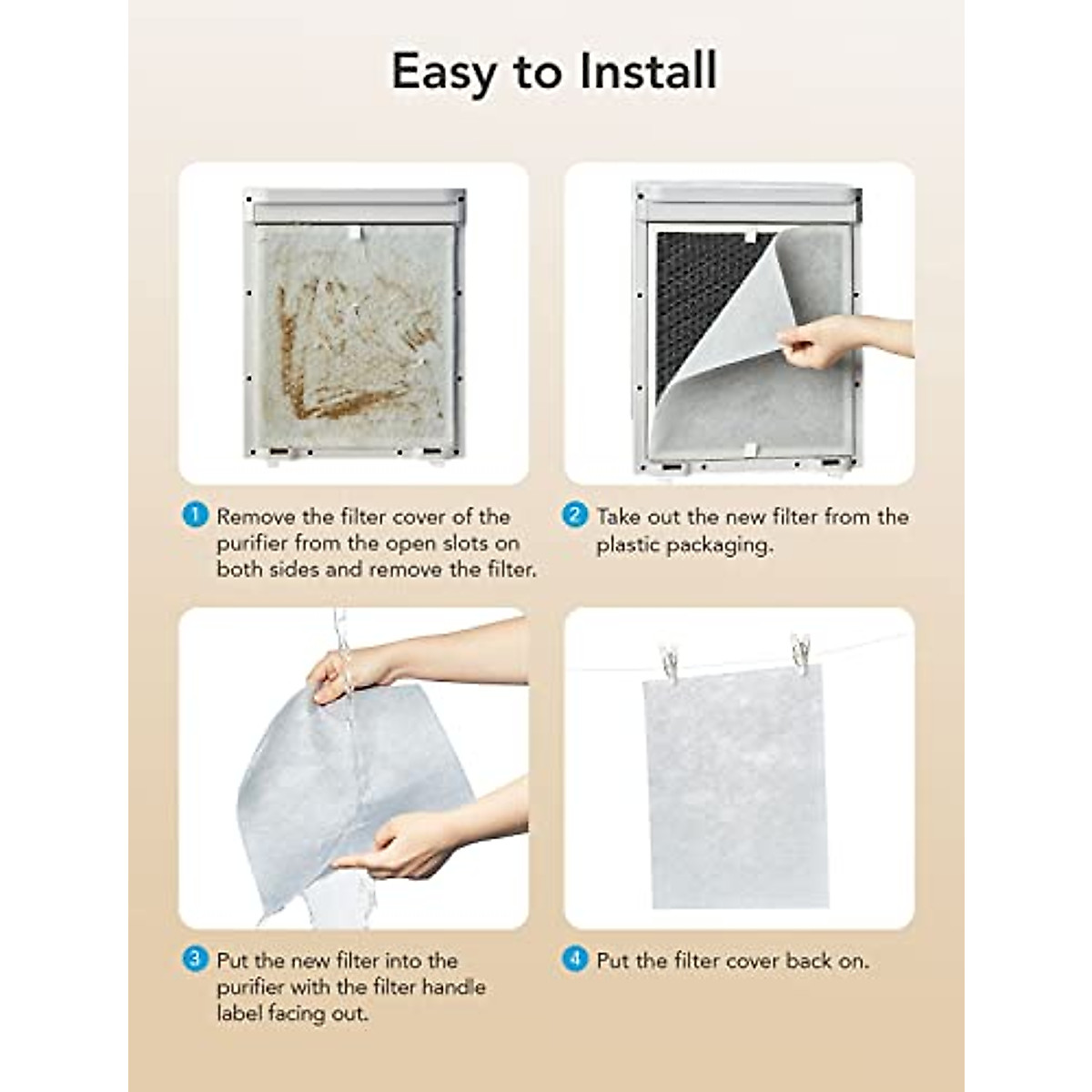 Easy to Install

1 Remove the filter cover of the purifier from the open slots on both sides and remove the filter.

2 Take out the new filter from the plastic packaging.

3 Put the new filter into the purifier with the filter handle label facing out.

4 Put the filter cover back on.