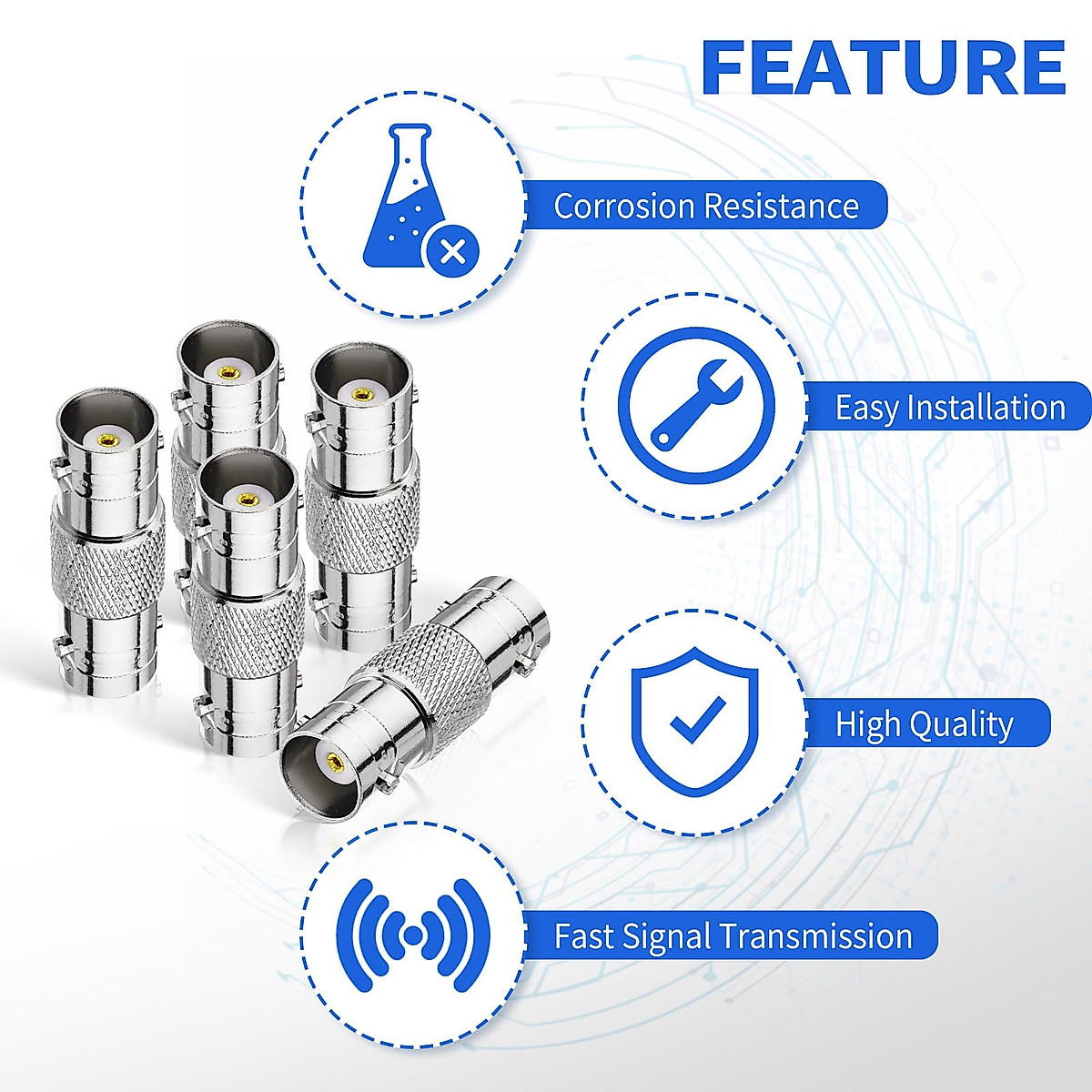 FEATURE

Corrosion Resistance

Easy Installation

High Quality

Fast Signal Transmission