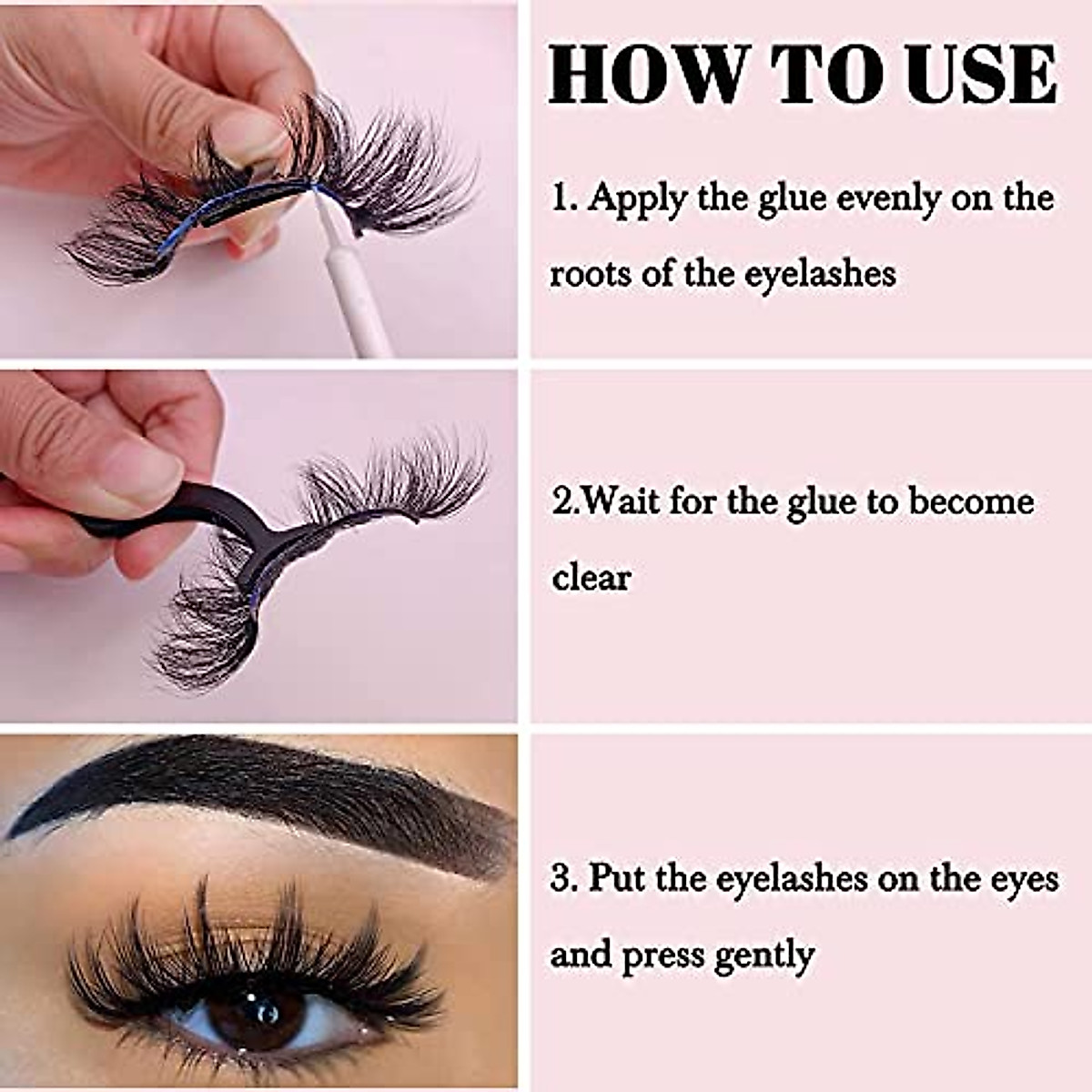 HOW TO USE

1. Apply the glue evenly on the roots of the eyelashes

2.Wait for the glue to become clear

3. Put the eyelashes on the eyes and press gently