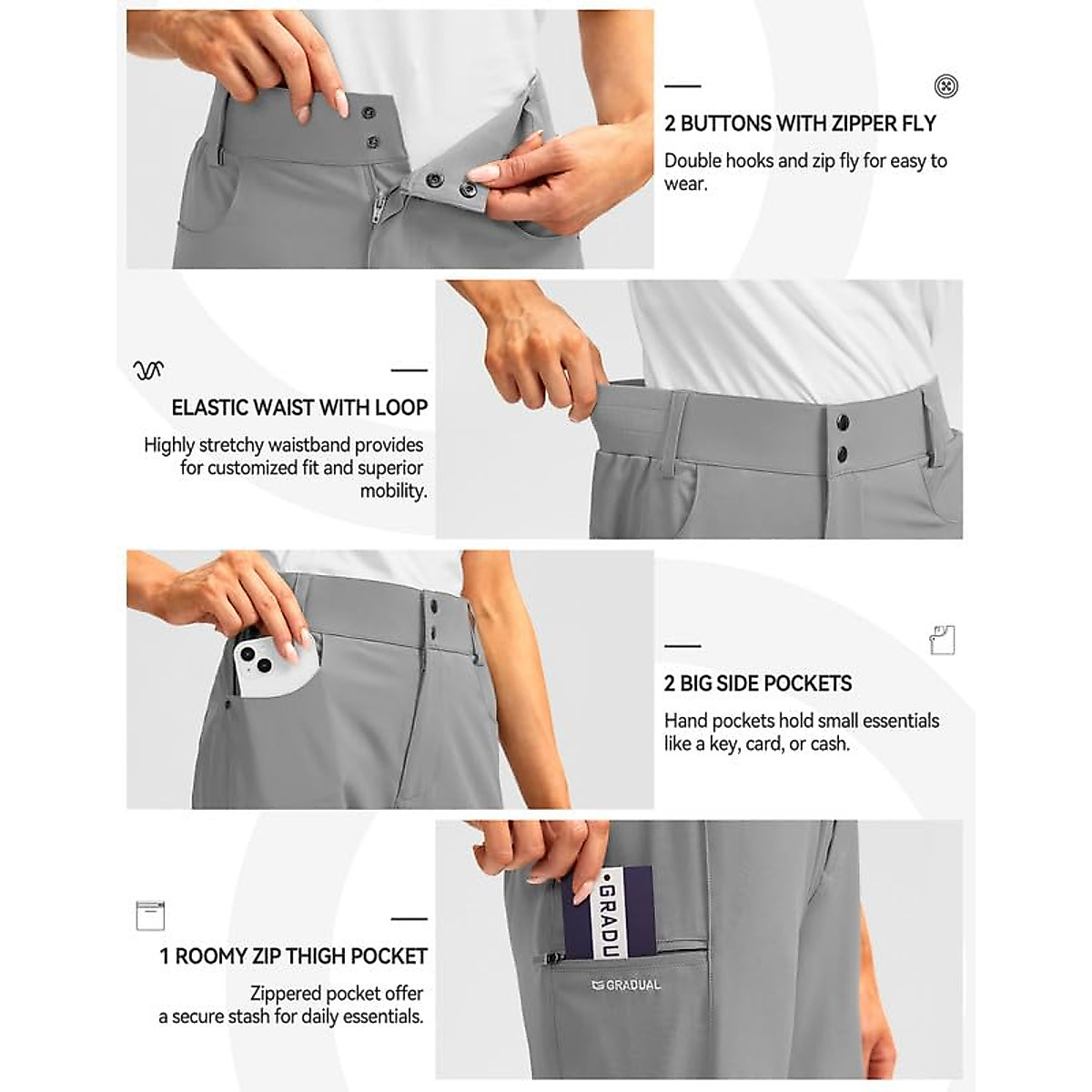 2 BUTTONS WITH ZIPPER FLY

Double hooks and zip fly for easy to wear.

ELASTIC WAIST WITH LOOP

Highly stretchy waistband provides for customized fit and superior mobility.

2 BIG SIDE POCKETS

Hand pockets hold small essentials like a key, card, or cash.

GRADU

GRADUAL

1 ROOMY ZIP THIGH POCKET

Zippered pocket offer a secure stash for daily essentials.