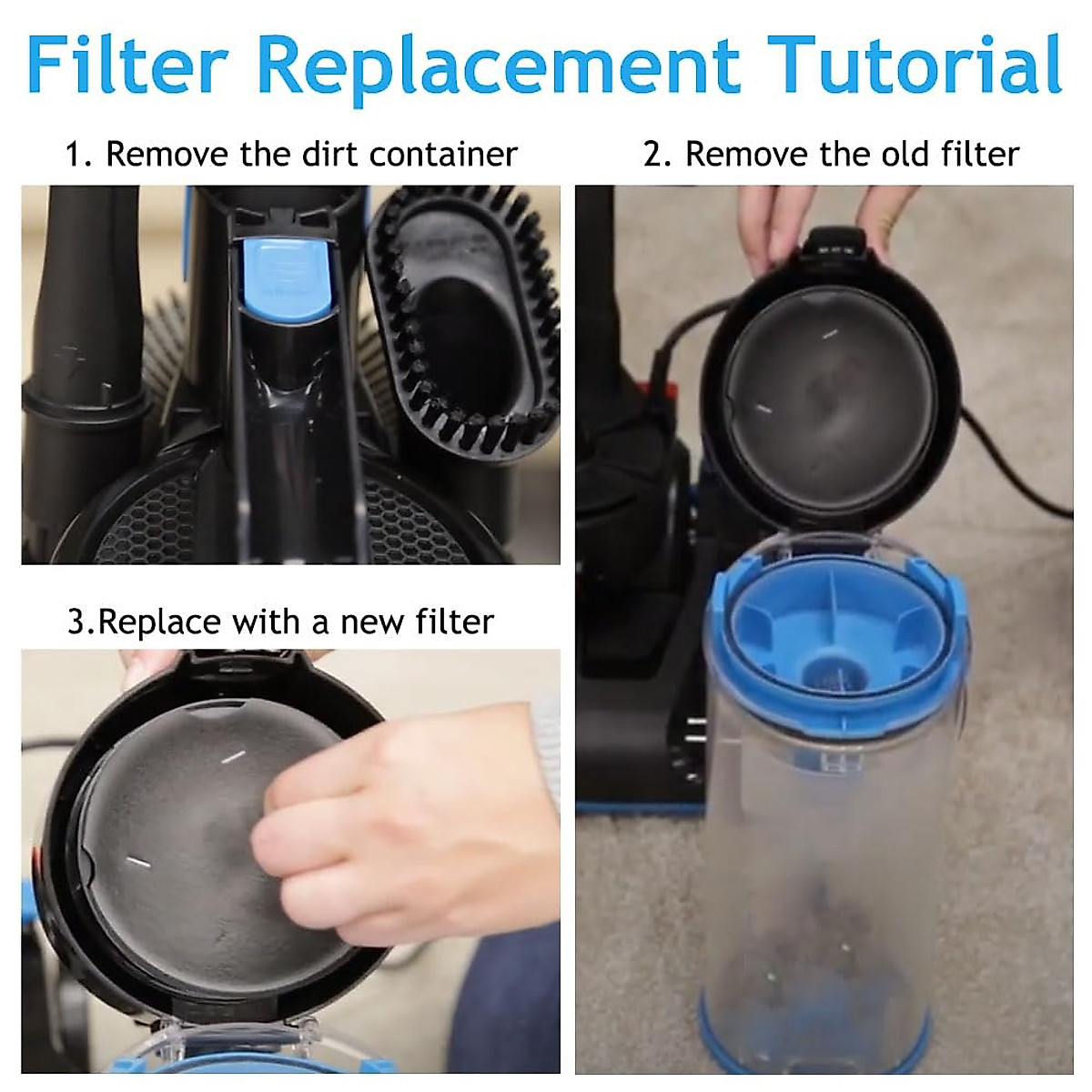 Filter Replacement Tutorial

1. Remove the dirt container

2. Remove the old filter

3.Replace with a new filter