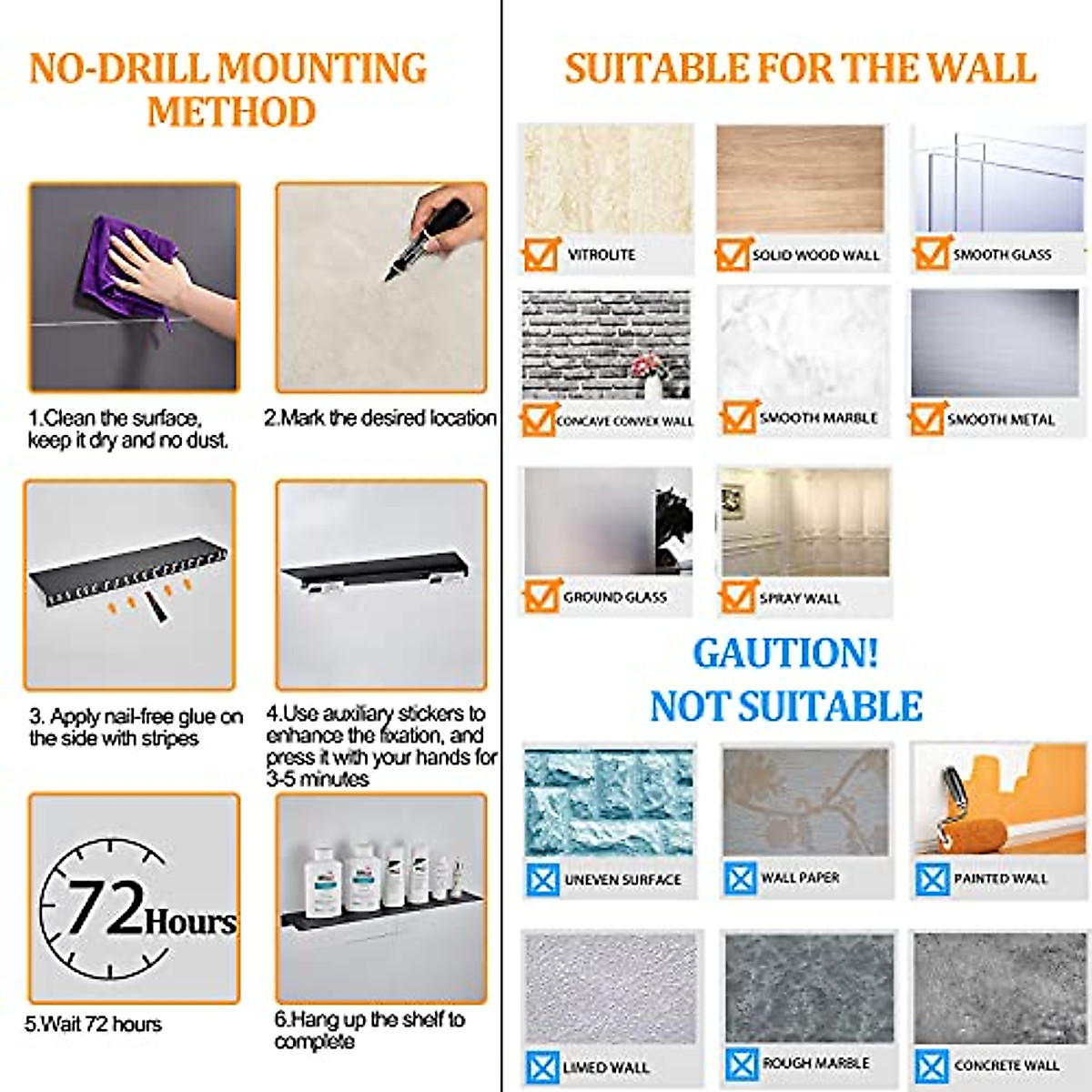 NO-DRILL MOUNTING METHOD

1.Clean the surface, keep it dry and no dust.

2.Mark the desired location

3. Apply nail-free glue on the side with stripes

4.Use auxiliary stickers to enhance the fixation, and press it with your hands for 3-5 minutes

72 Hours

5.Wait 72 hours

6.Hang up the shelf to complete

SUITABLE FOR THE WALL

VITROLITE

SOLID WOOD WALL

SMOOTH GLASS

CONCAVE CONVEX WALL

SMOOTH MARBLE

SMOOTH METAL

GROUND GLASS

SPRAY WALL

GAUTION!
NOT SUITABLE

UNEVEN SURFACE

WALL PAPER

PAINTED WALL

LIMED WALL

ROUGH MARBLE

CONCRETE WALL