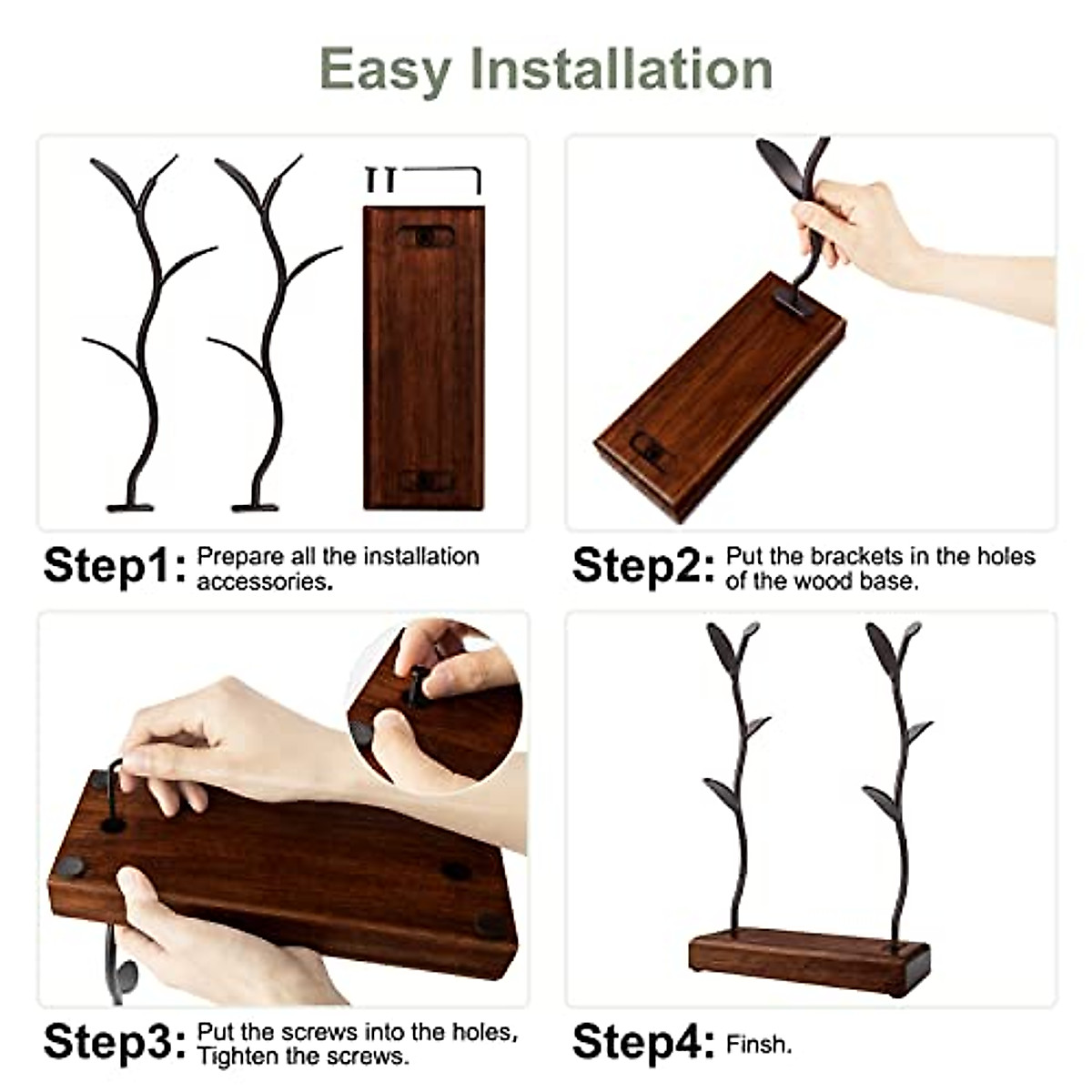 Easy Installation

Step1: Prepare all the installation accessories.

Step2: Put the brackets in the holes of the wood base.

Step3: Put the screws into the holes, Tighten the screws.

Step4: Finsh.