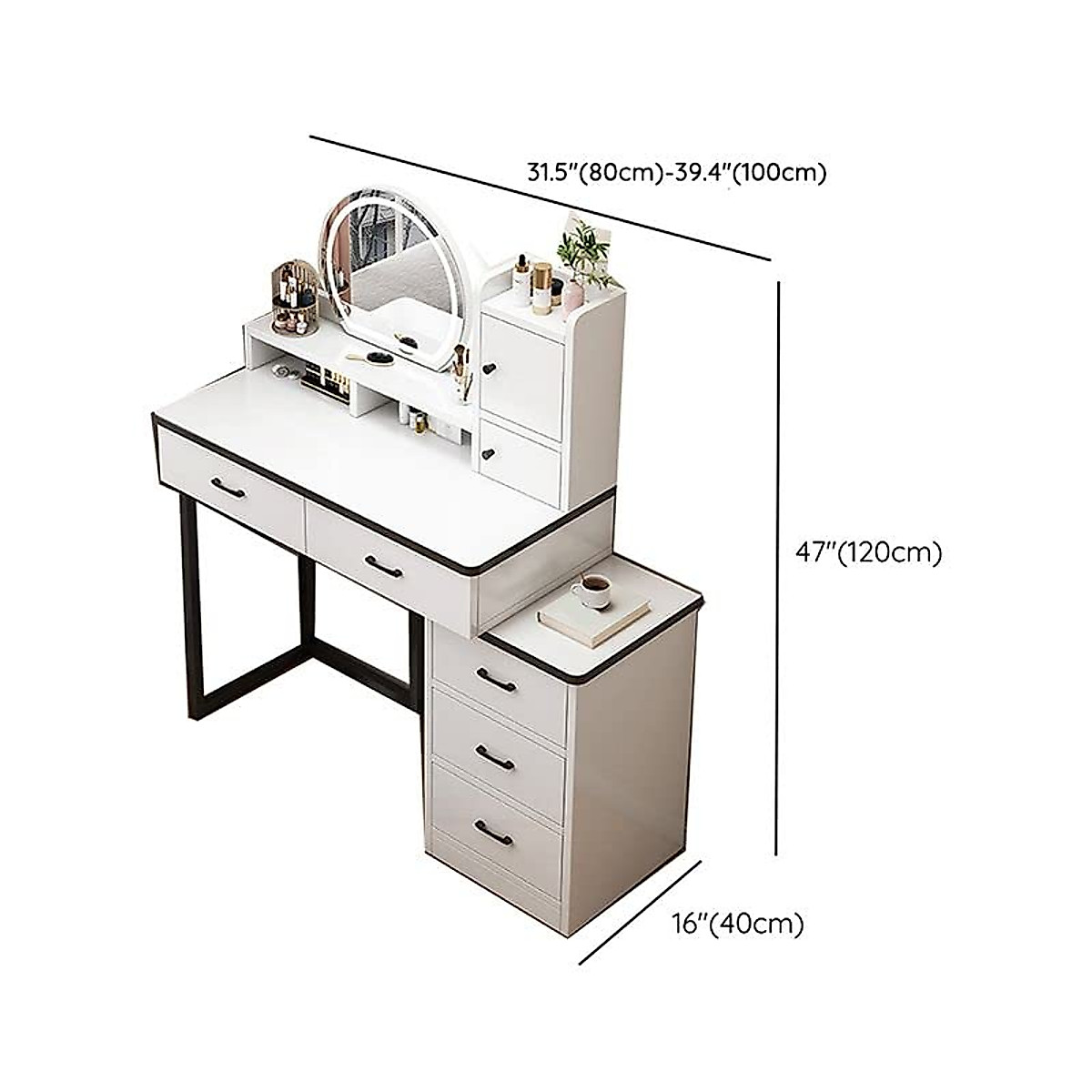 31.5"(80cm)-39.4"(100cm)

47"(120cm)

16"(40cm)