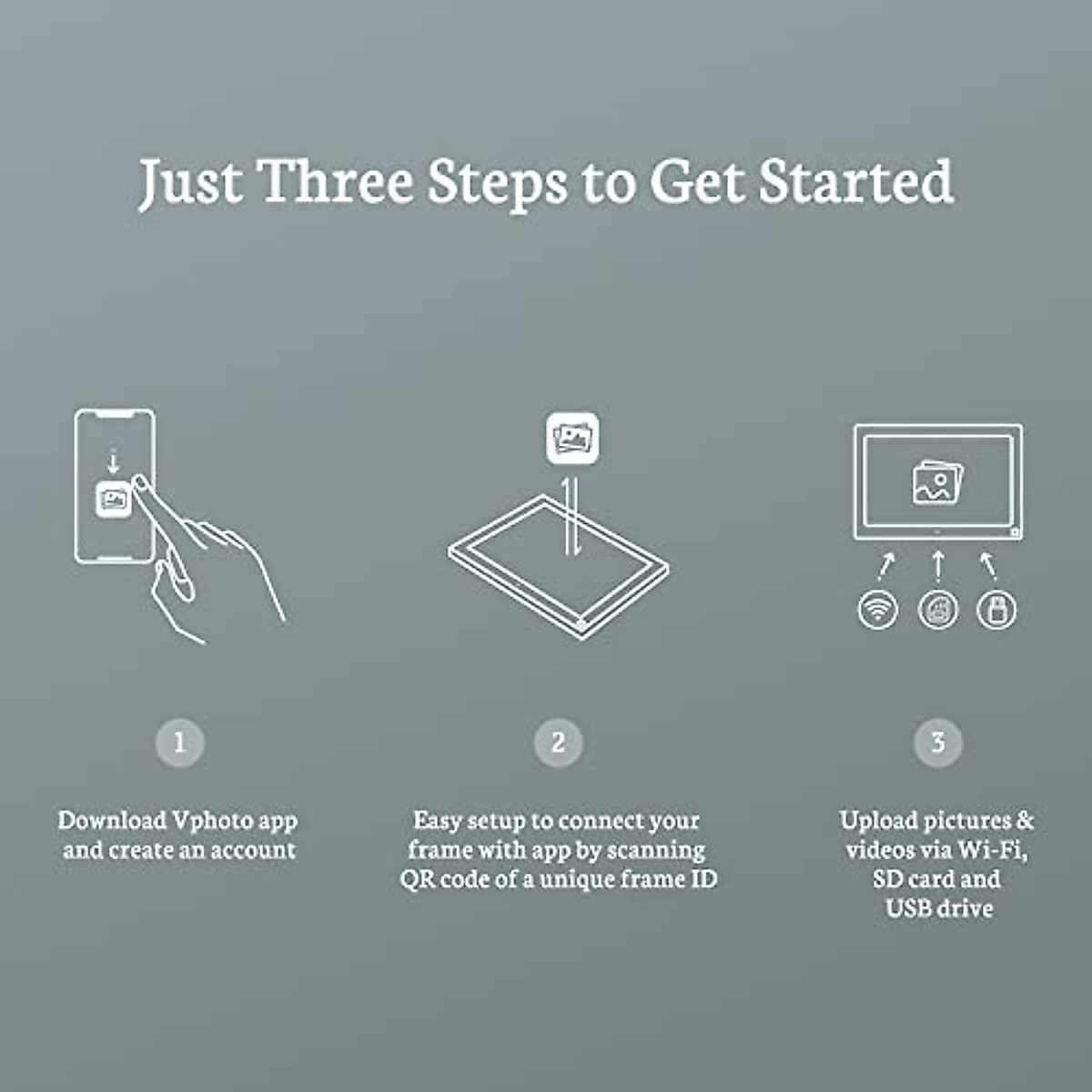 Just Three Steps to Get Started

1

Download Vphoto app and create an account

2

Easy setup to connect your frame with app by scanning QR code of a unique frame ID

3

Upload pictures & videos via Wi-Fi, SD card and USB drive