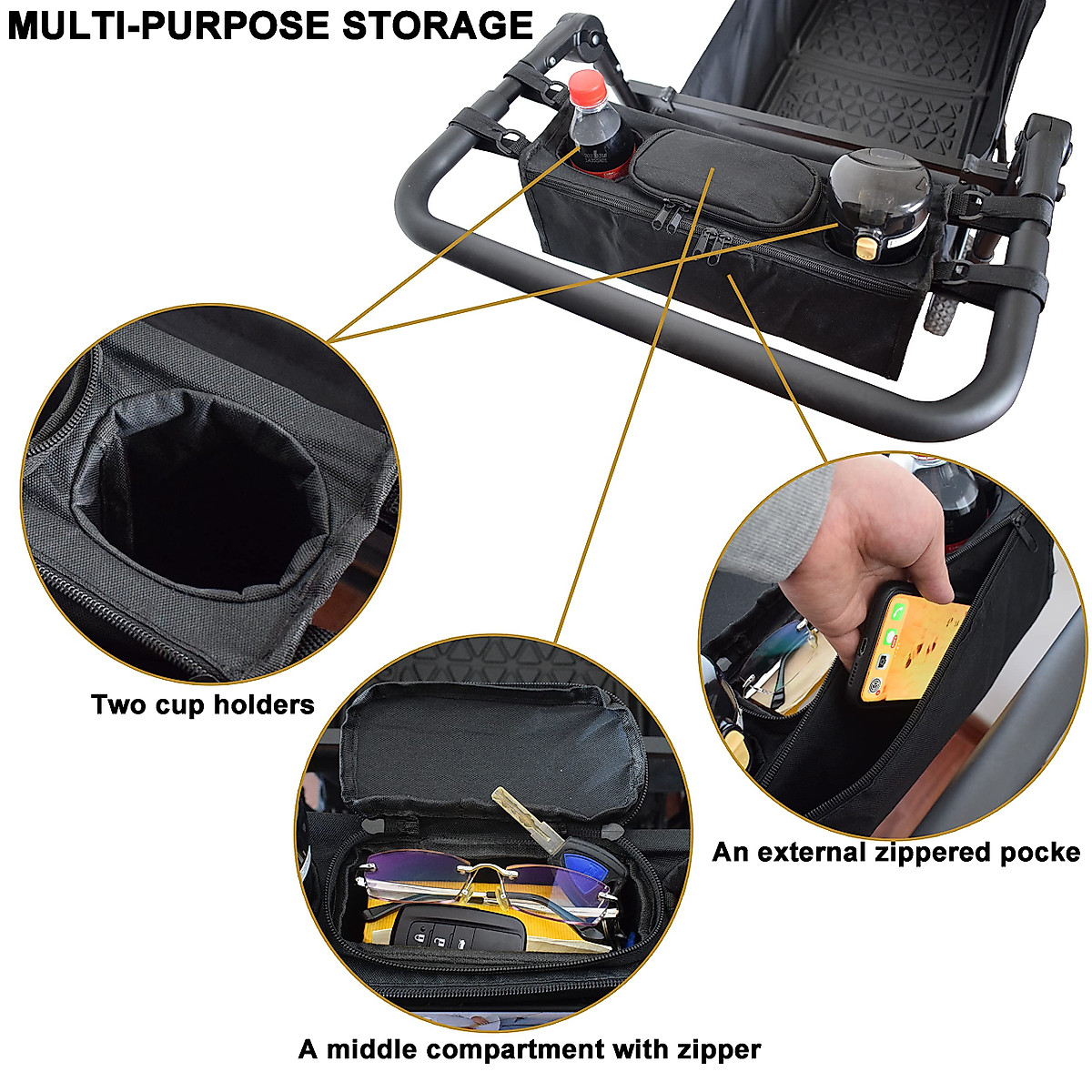 MULTI-PURPOSE STORAGE

Two cup holders

An external zippered pocke

A middle compartment with zipper