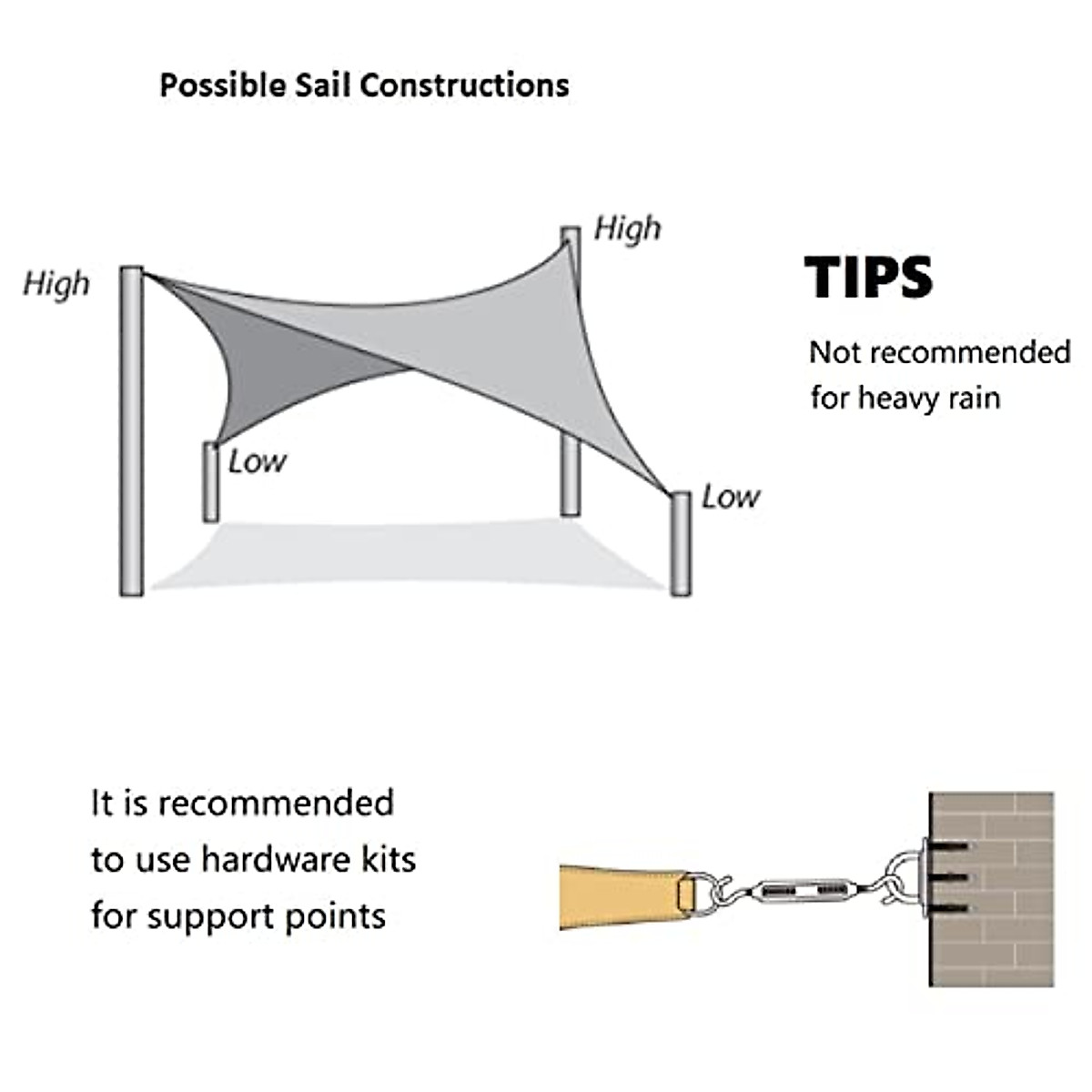 Possible Sail Constructions

High

High

Low

Low

TIPS

Not recommended for heavy rain

It is recommended to use hardware kits for support points