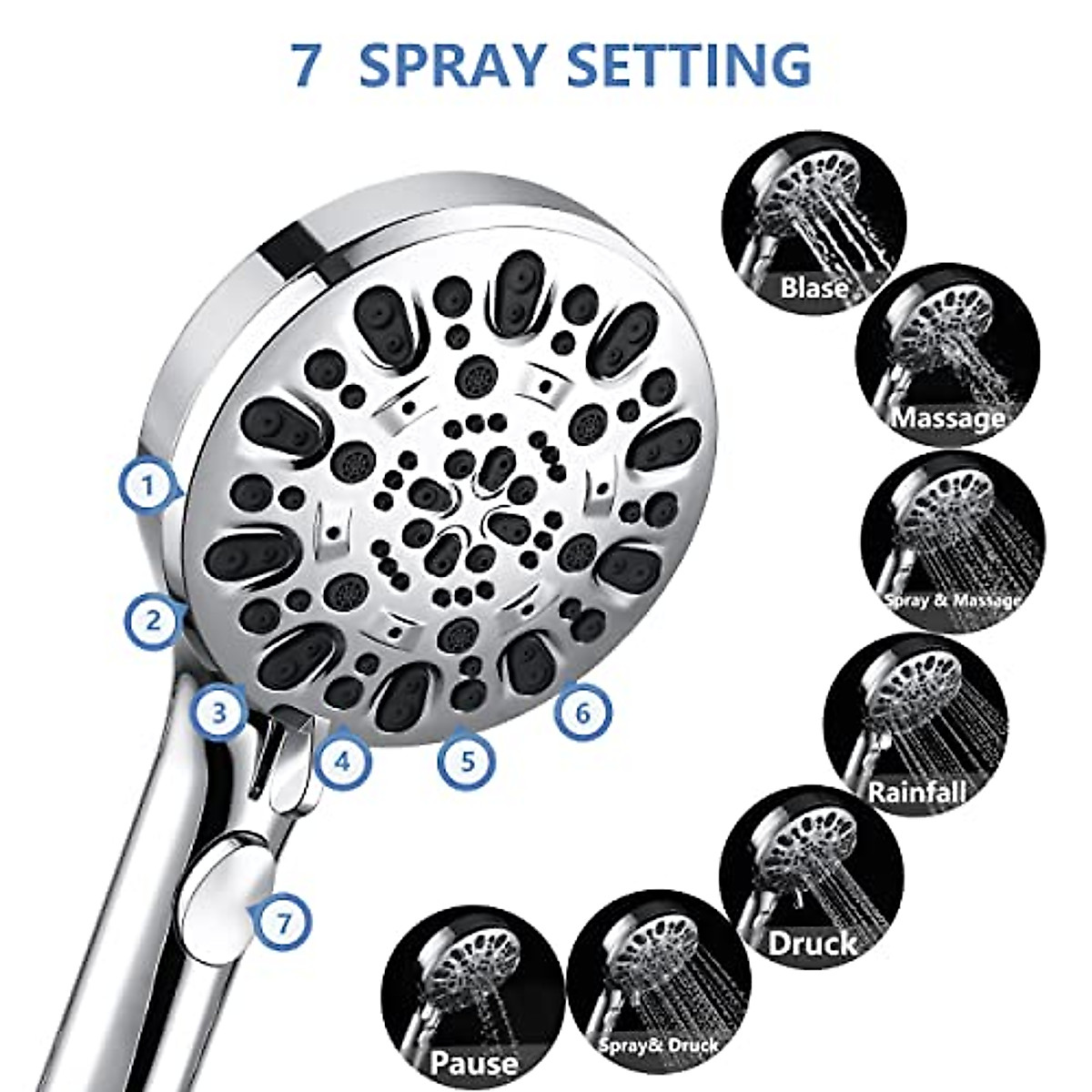 7 SPRAY SETTING

1
2
3
4
5
6
7

Blase
Massage
Spray & Massage
Rainfall
Druck
Spray& Druck
Pause