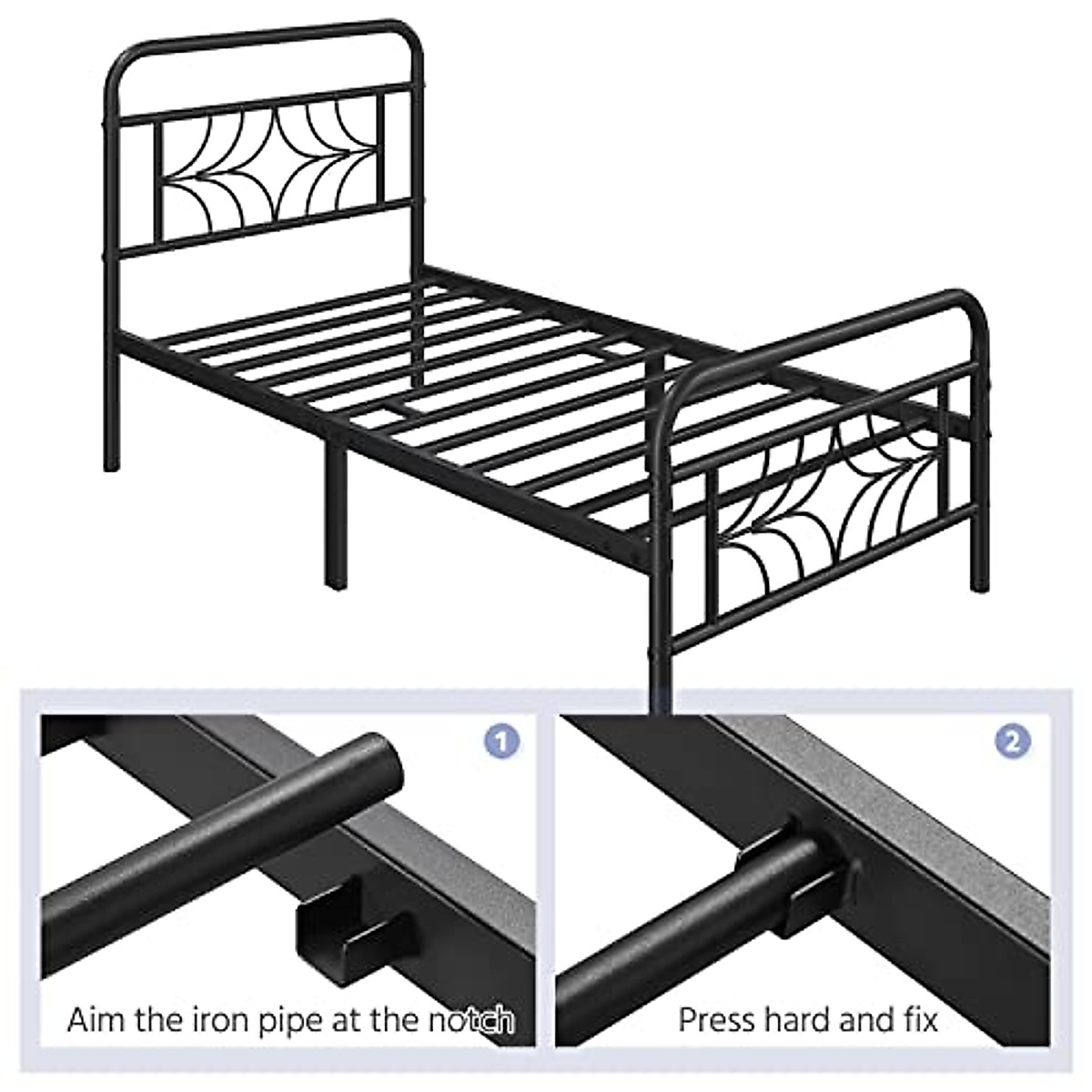 1
Aim the iron pipe at the notch

2
Press hard and fix