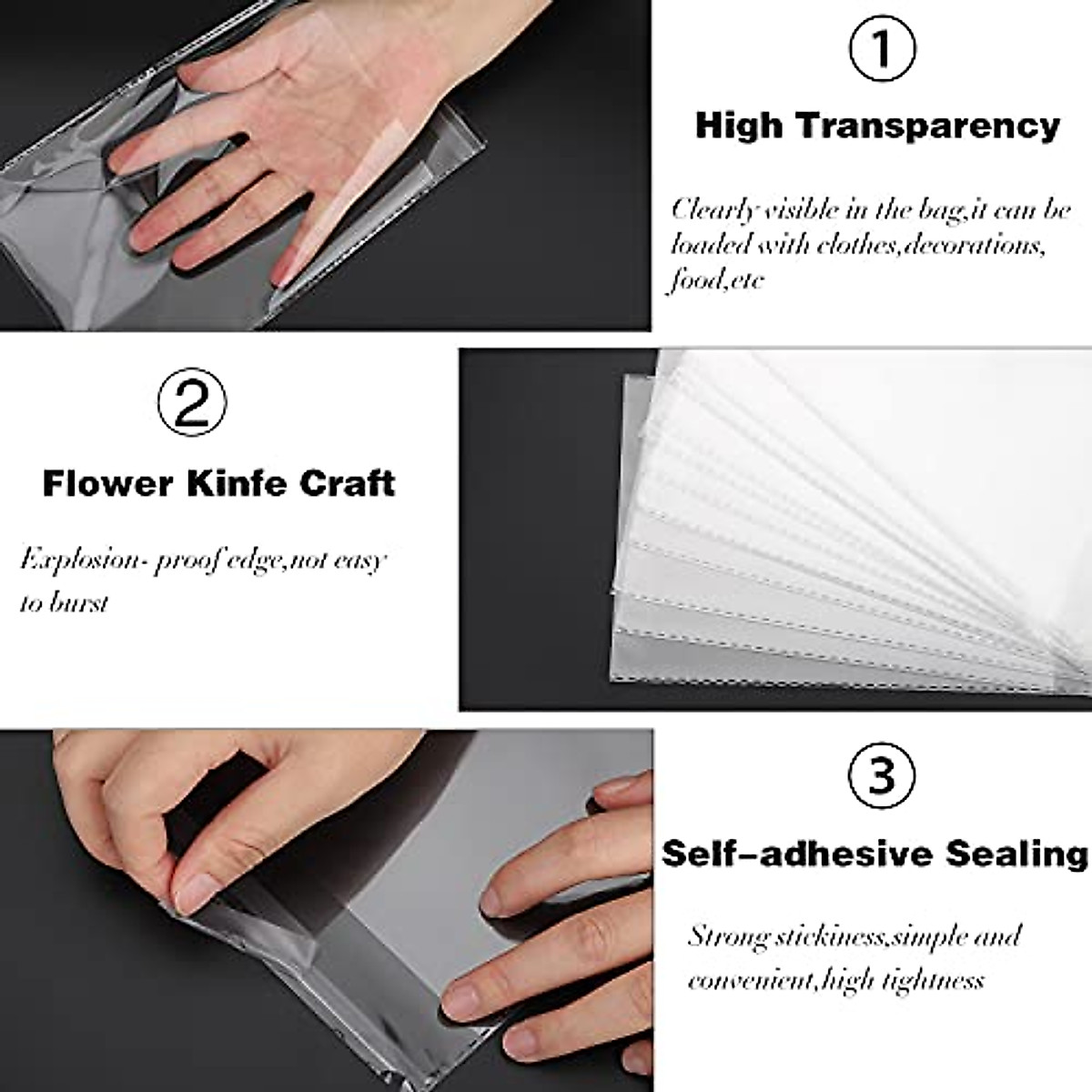 ①

High Transparency

Clearly visible in the bag,it can be loaded with clothes,decorations, food,etc

②

Flower Kinfe Craft

Explosion- proof edge,not easy to burst

③

Self-adhesive Sealing

Strong stickiness,simple and convenient,high tightness