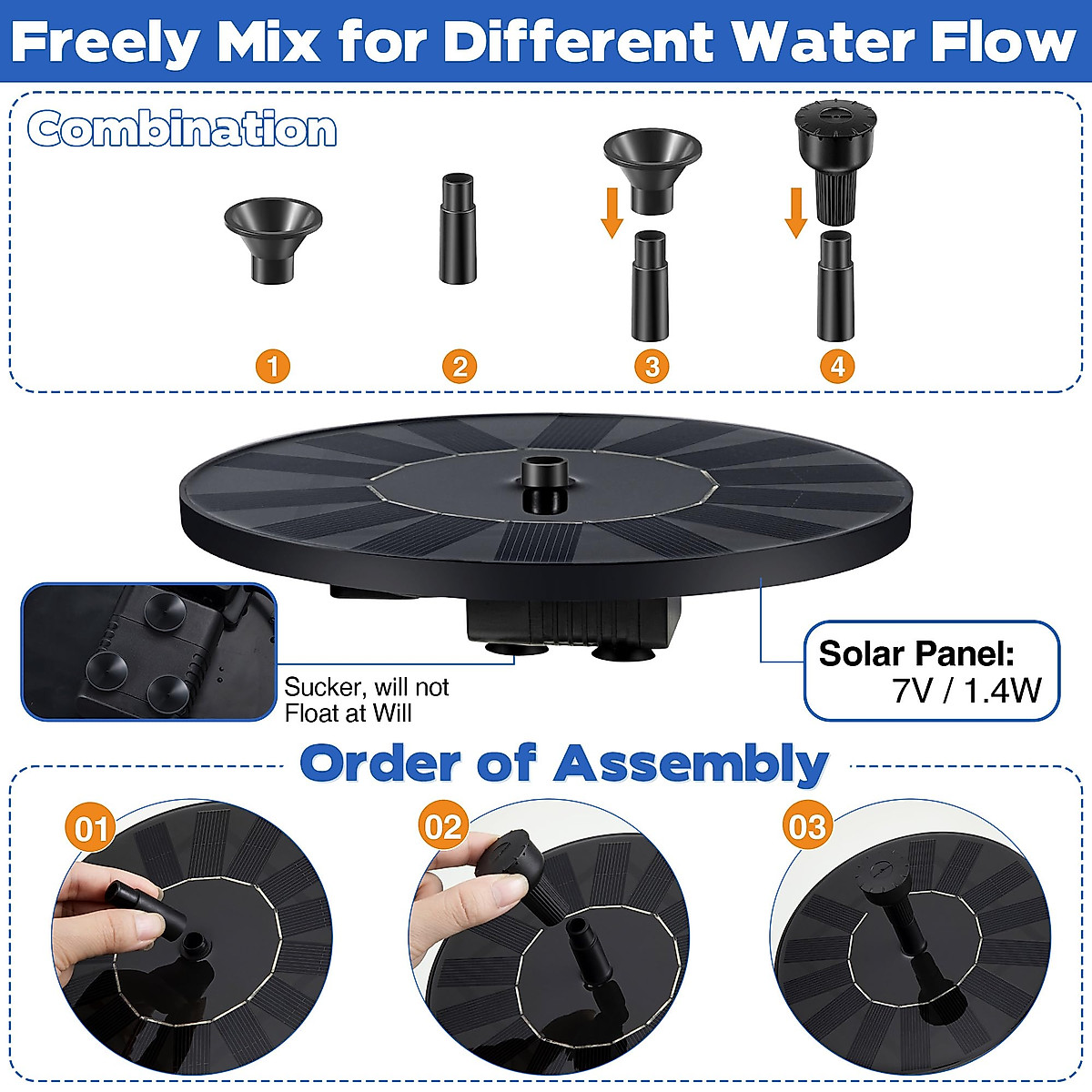 Freely Mix for Different Water Flow

Combination

1

2

3

4

Sucker, will not Float at Will

Solar Panel:
7V / 1.4W

Order of Assembly

01

02

03