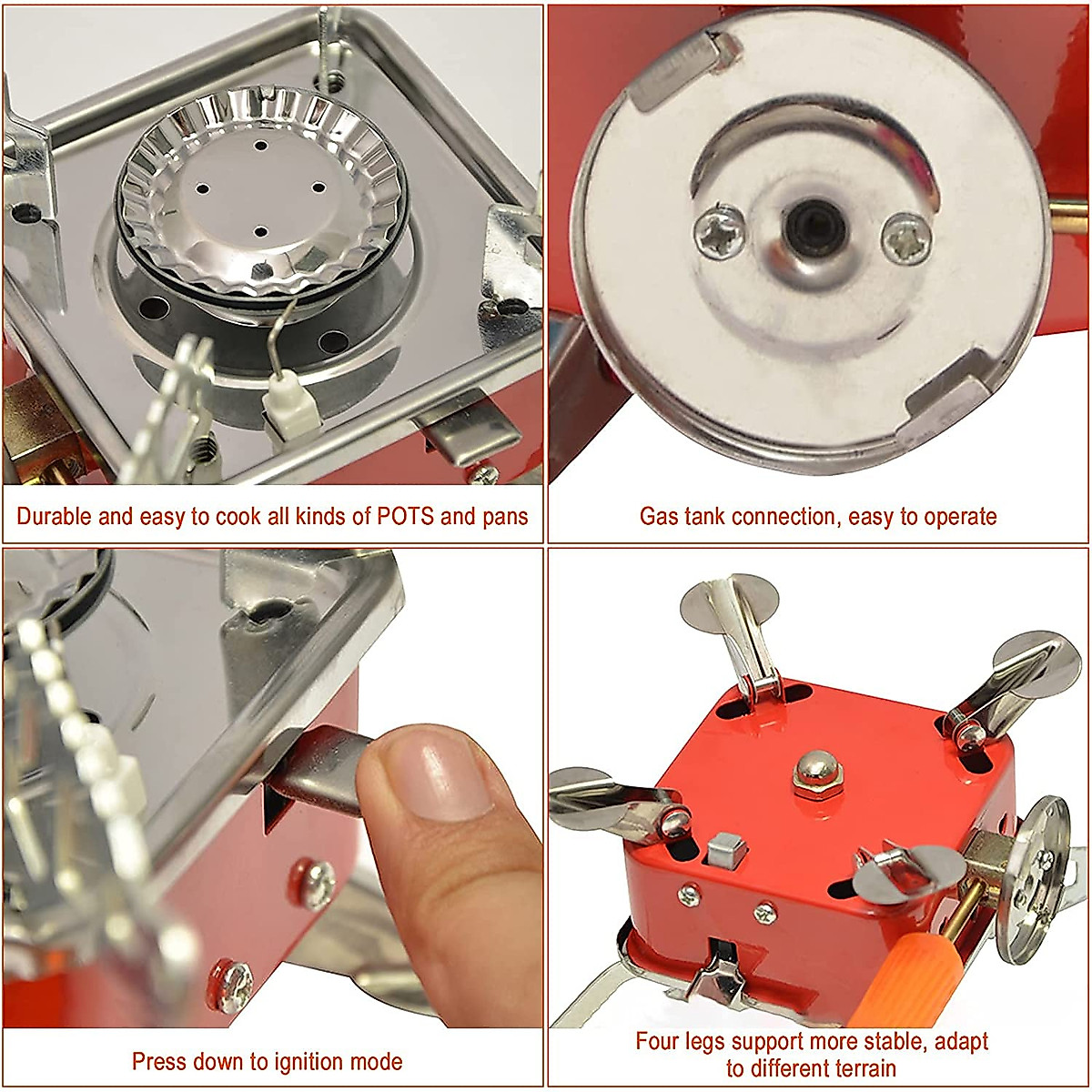 Durable and easy to cook all kinds of POTS and pans

Gas tank connection, easy to operate

Press down to ignition mode

Four legs support more stable, adapt to different terrain