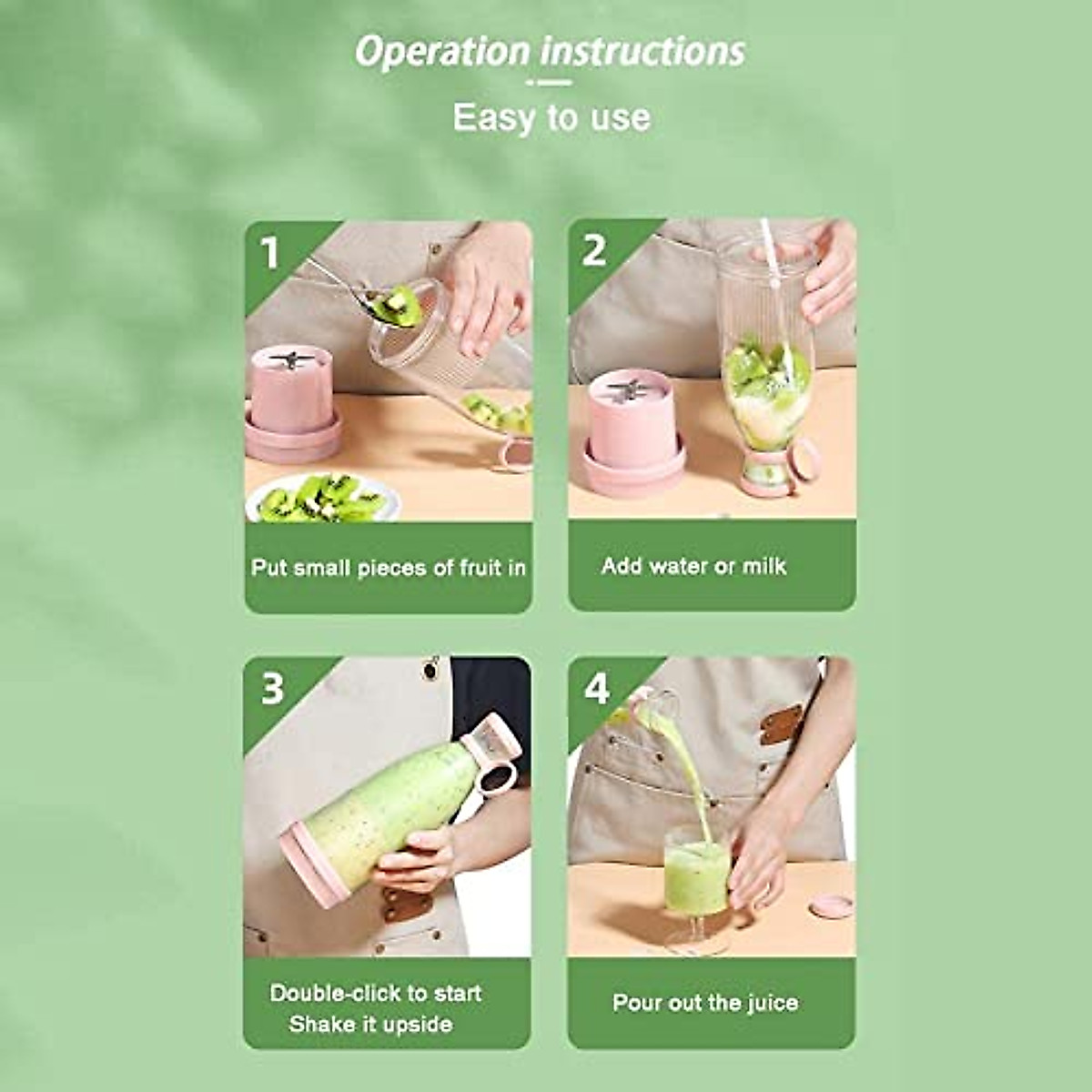 Operation instructions

Easy to use

1

Put small pieces of fruit in

2

Add water or milk

3

Double-click to start
Shake it upside

4

Pour out the juice