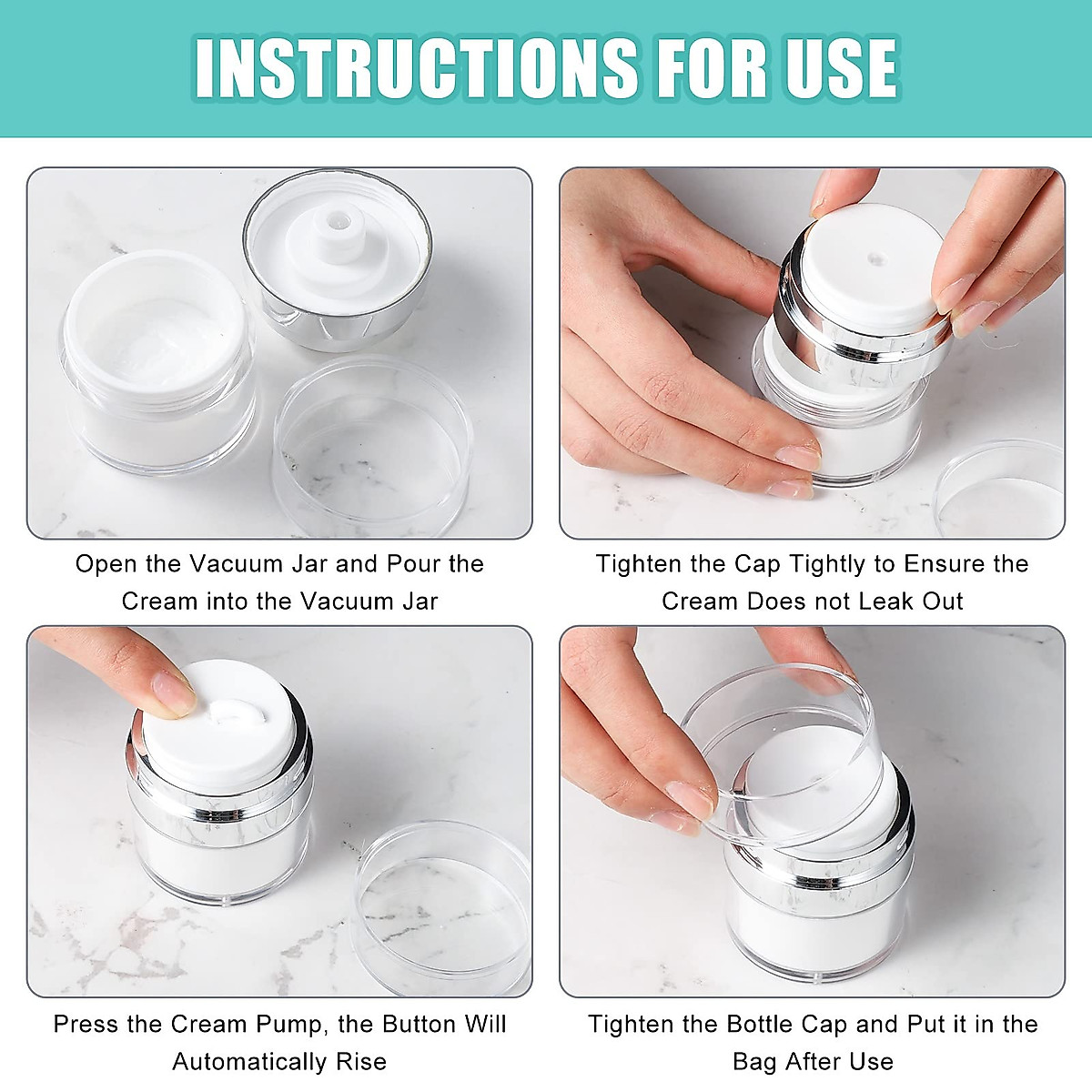 INSTRUCTIONS FOR USE

Open the Vacuum Jar and Pour the Cream into the Vacuum Jar

Tighten the Cap Tightly to Ensure the Cream Does not Leak Out

Press the Cream Pump, the Button Will Automatically Rise

Tighten the Bottle Cap and Put it in the Bag After Use