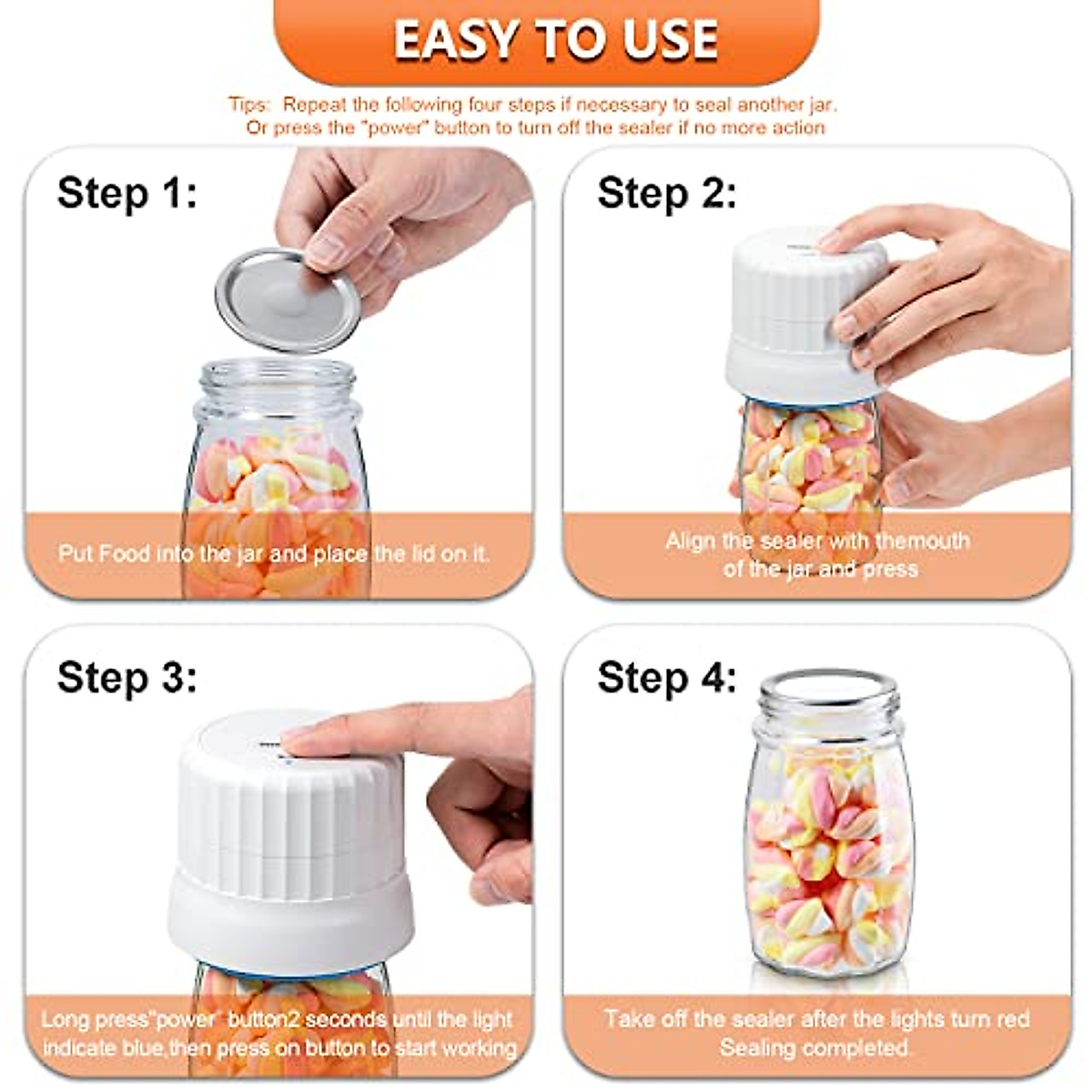 EASY TO USE

Tips: Repeat the following four steps if necessary to seal another jar. Or press the "power" button to turn off the sealer if no more action

Step 1:

Put Food into the jar and place the lid on it.

Step 2:

Align the sealer with themouth of the jar and press

Step 3:

Long press"power" button2 seconds until the light indicate blue,then press on button to start working

Step 4:

Take off the sealer after the lights turn red Sealing completed.