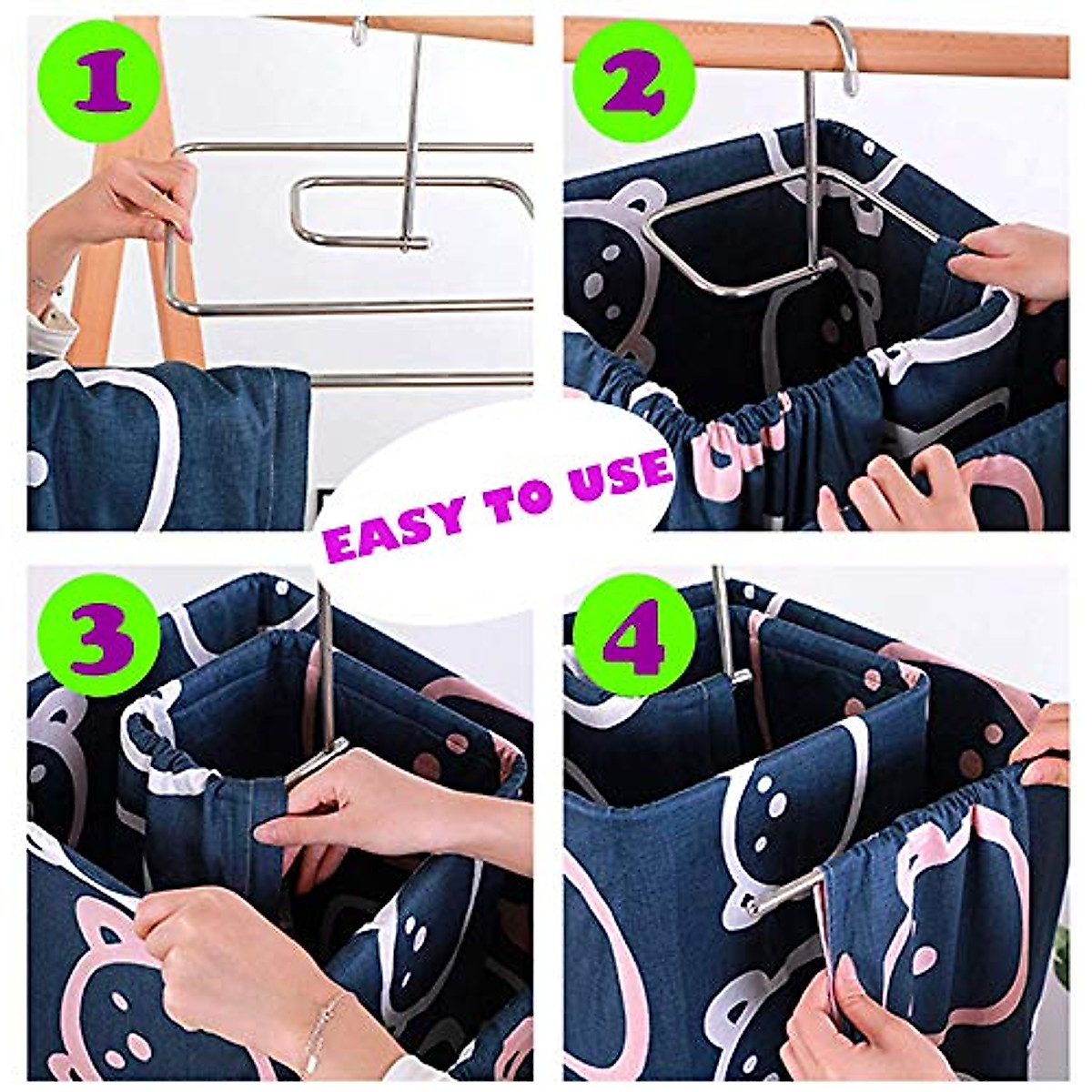 1

2

EASY TO USE

3

4