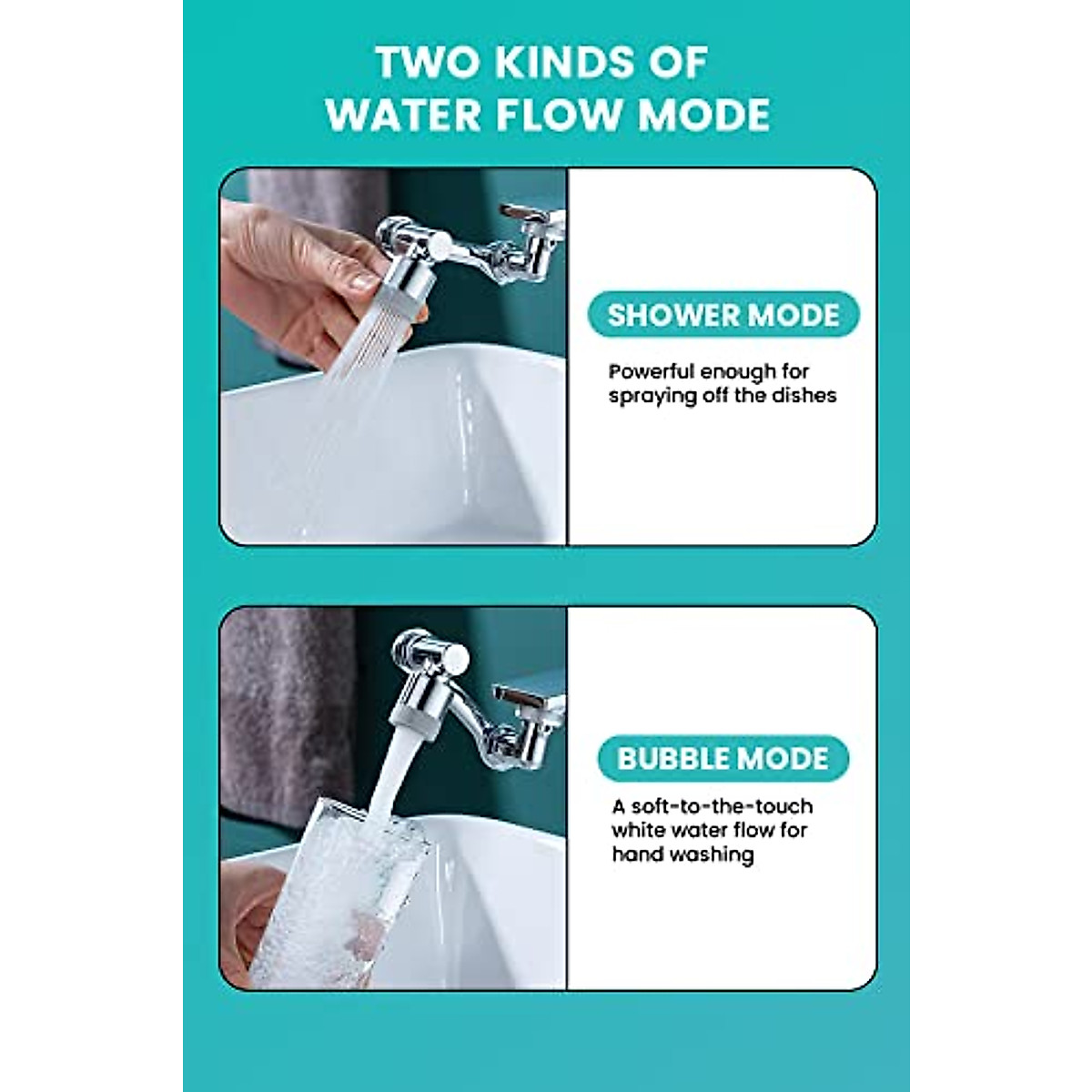 TWO KINDS OF WATER FLOW MODE

SHOWER MODE

Powerful enough for spraying off the dishes

BUBBLE MODE

A soft-to-the-touch white water flow for hand washing