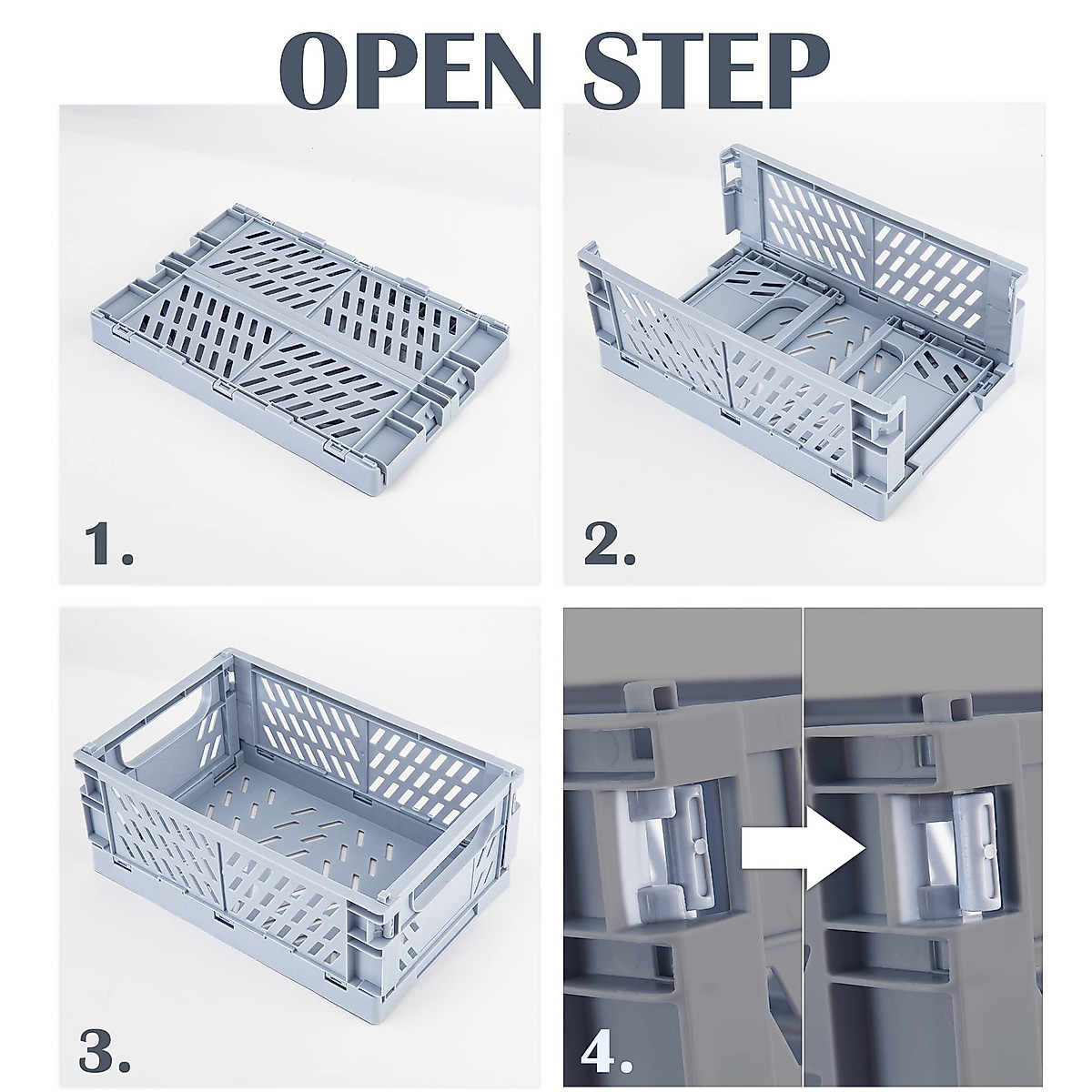 OPEN STEP

1.

2.

3.

4.