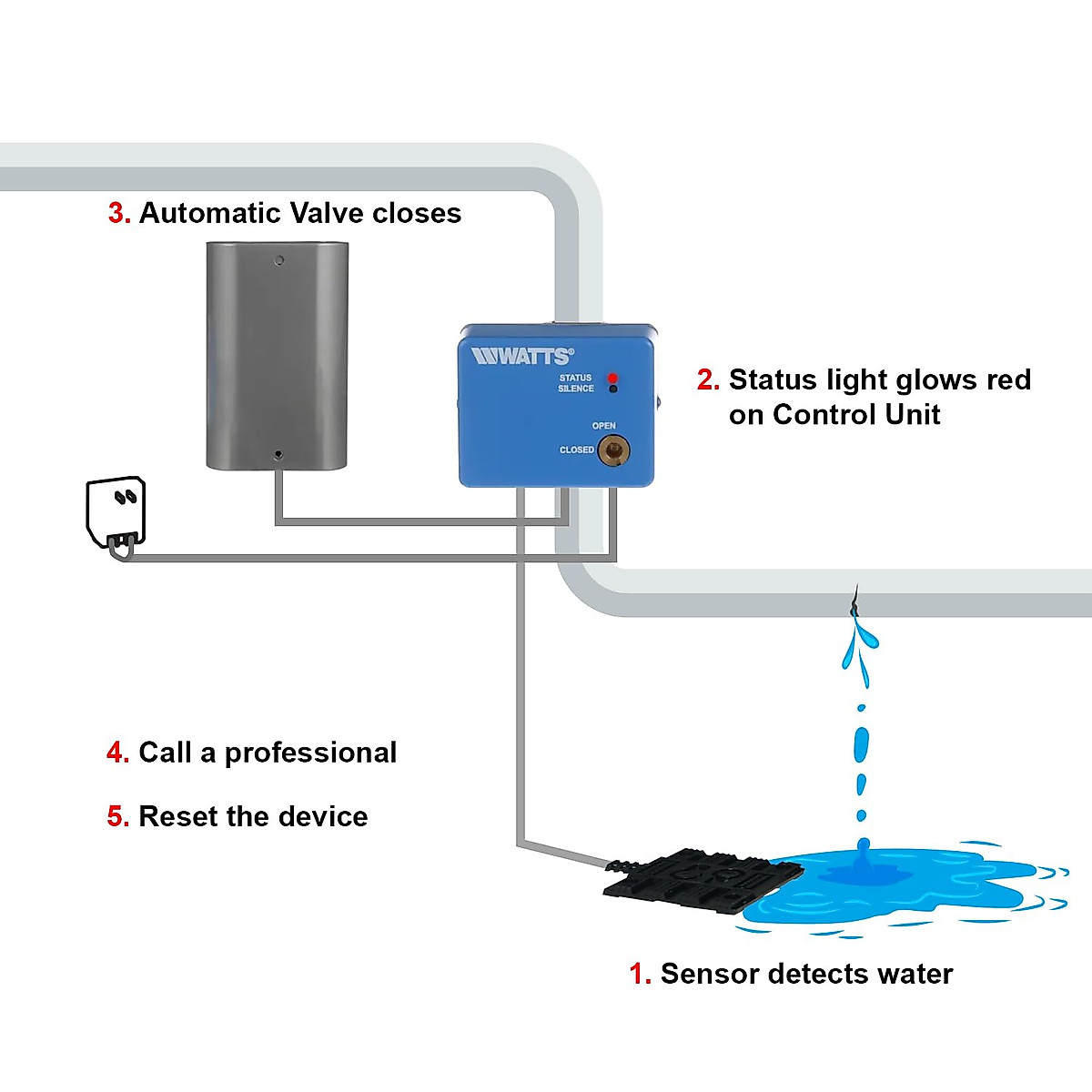 3. Automatic Valve closes

WATTS®

STATUS
SILENCE

OPEN

CLOSED

2. Status light glows red on Control Unit

4. Call a professional

5. Reset the device

1. Sensor detects water