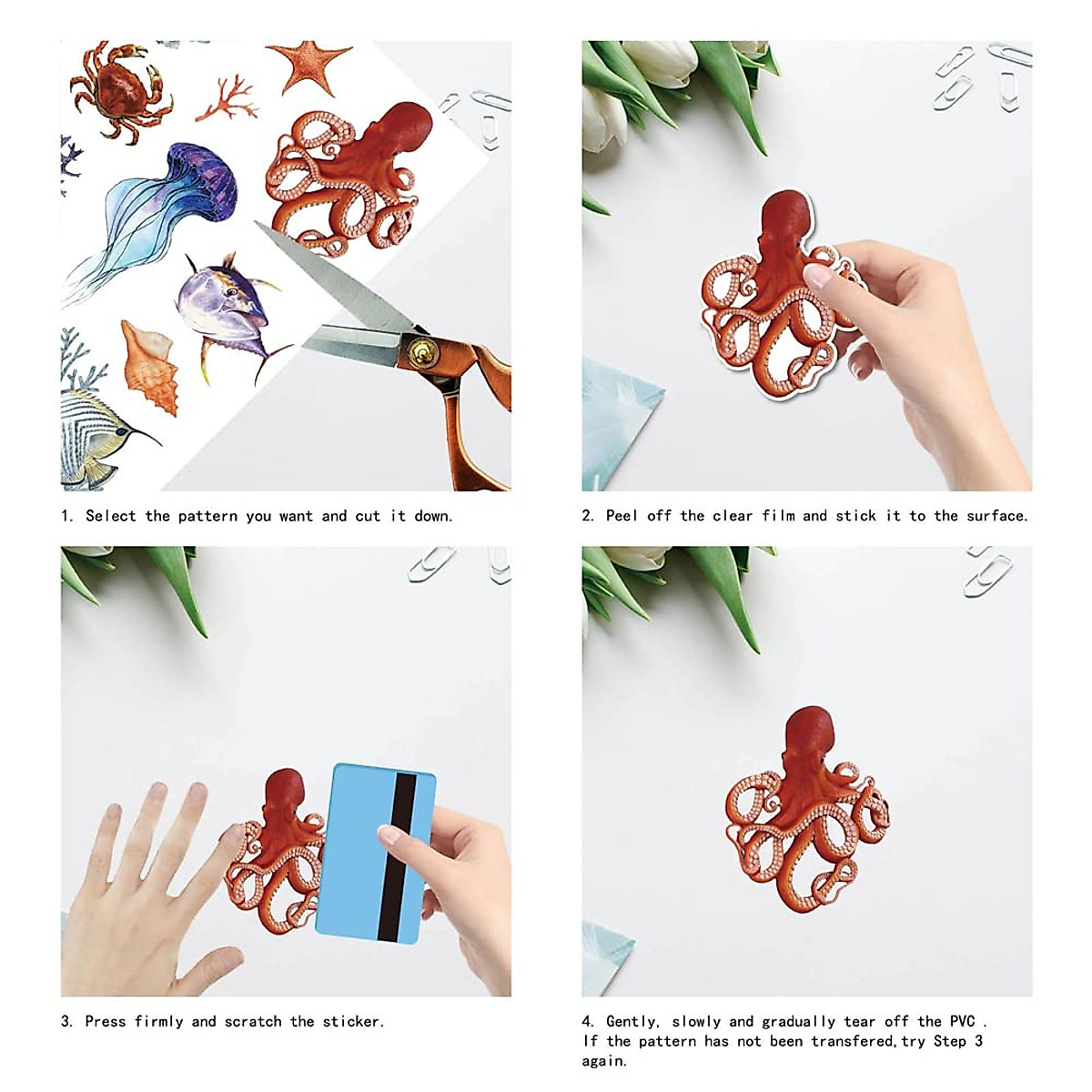 1. Select the pattern you want and cut it down.

2. Peel off the clear film and stick it to the surface.

3. Press firmly and scratch the sticker.

4. Gently, slowly and gradually tear off the PVC . If the pattern has not been transfered,try Step 3 again.