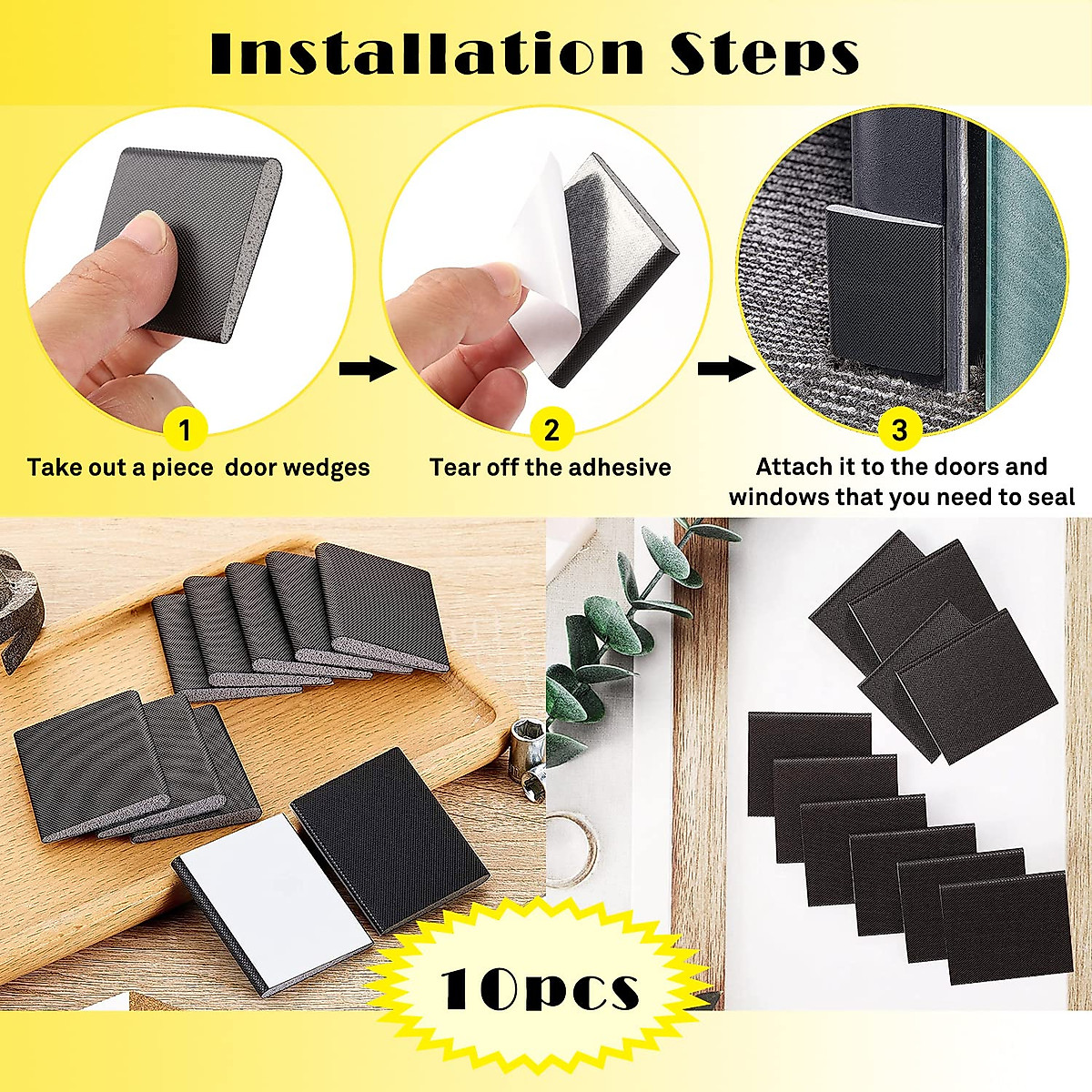 Installation Steps

1
Take out a piece  door wedges

2
Tear off the adhesive

3
Attach it to the doors and windows that you need to seal

10pcs