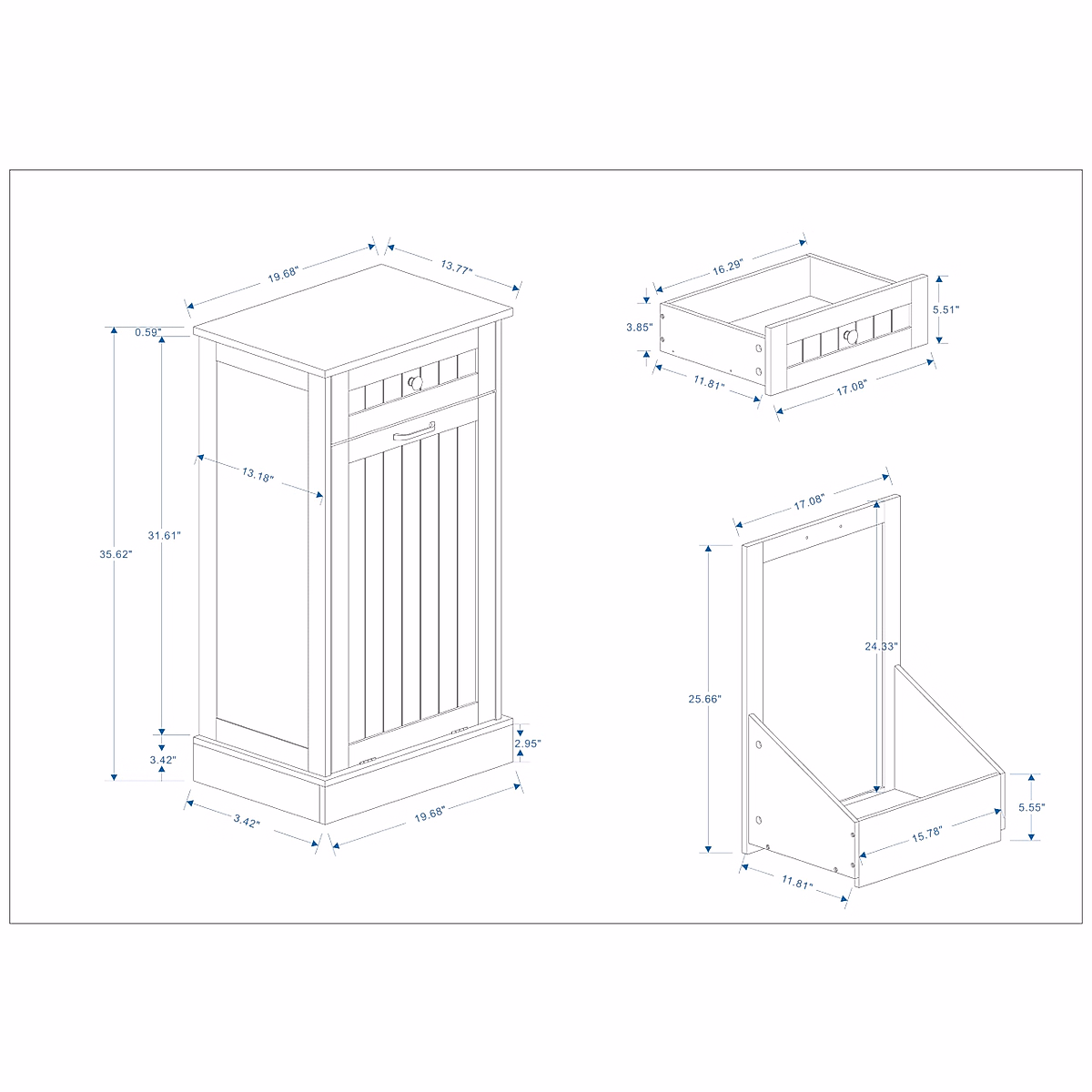 19.68"
13.77"
0.59"
13.18"
31.61"
35.62"
3.42"
2.95"
3.42"
19.68"
16.29"
3.85"
5.51"
11.81"
17.08"
17.08"
24.33"
25.66"
5.55"
15.78"
11.81"