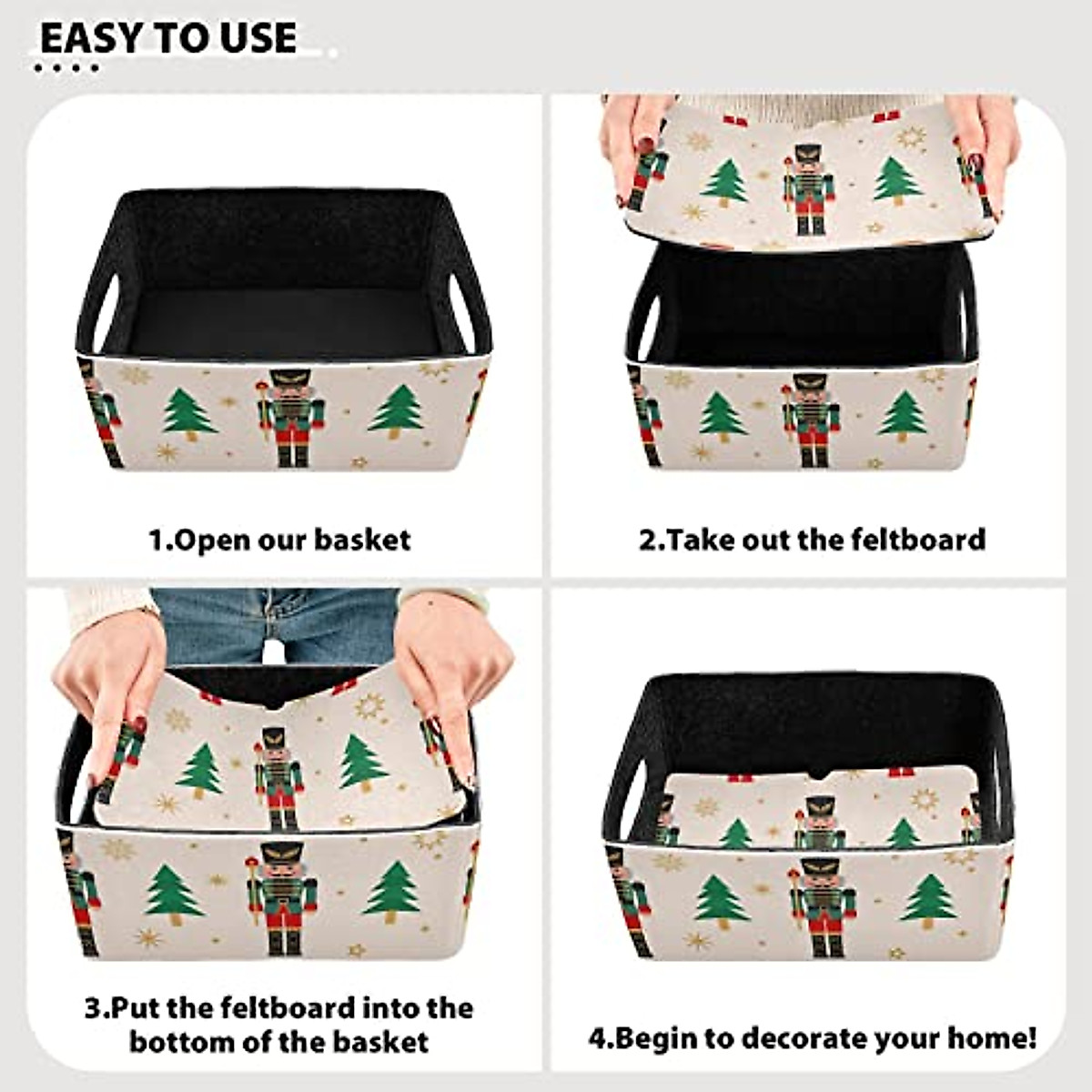 EASY TO USE

1.Open our basket

2.Take out the feltboard

3.Put the feltboard into the bottom of the basket

4.Begin to decorate your home!