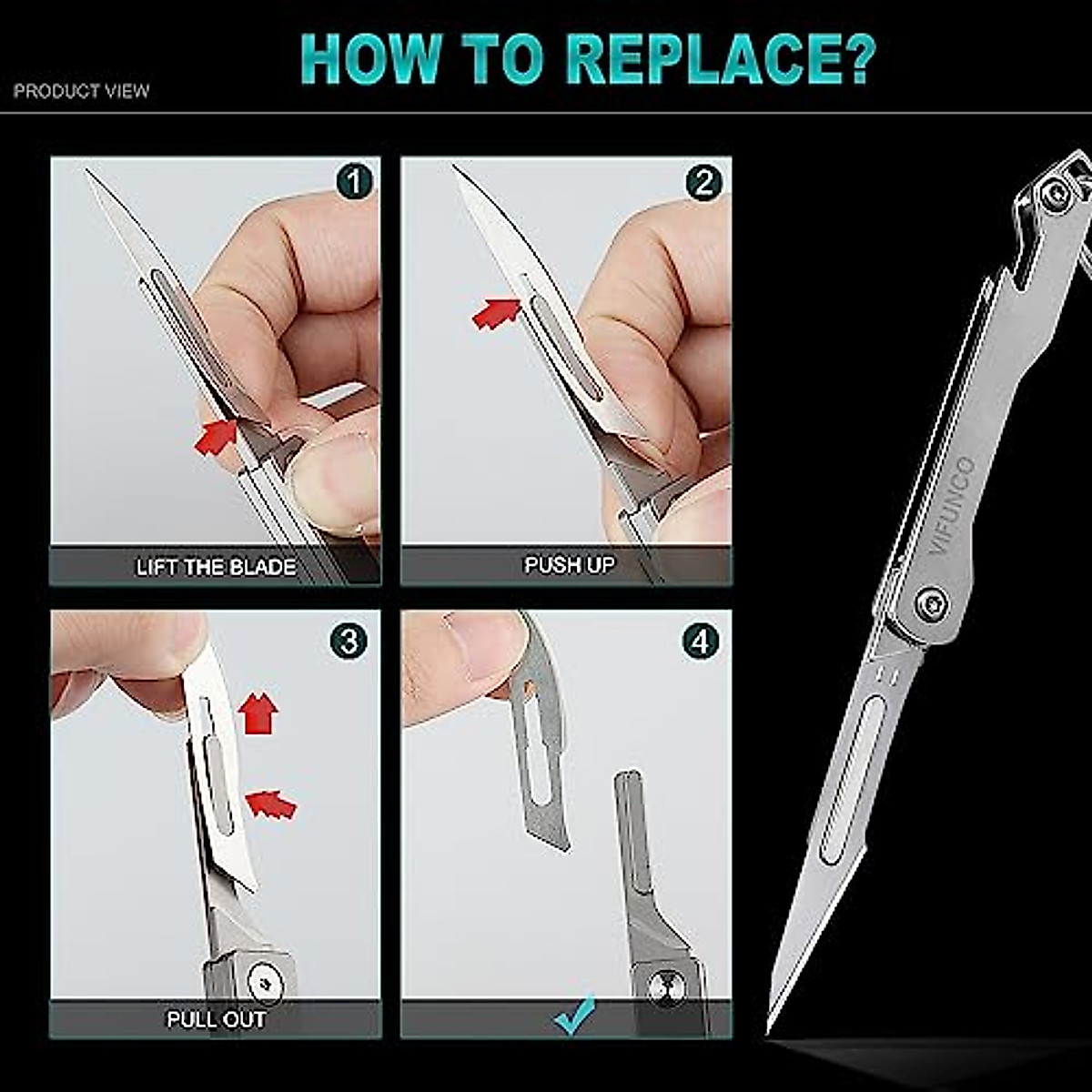 HOW TO REPLACE?

PRODUCT VIEW

1

LIFT THE BLADE

2

PUSH UP

3

PULL OUT

4

VIFUNCO