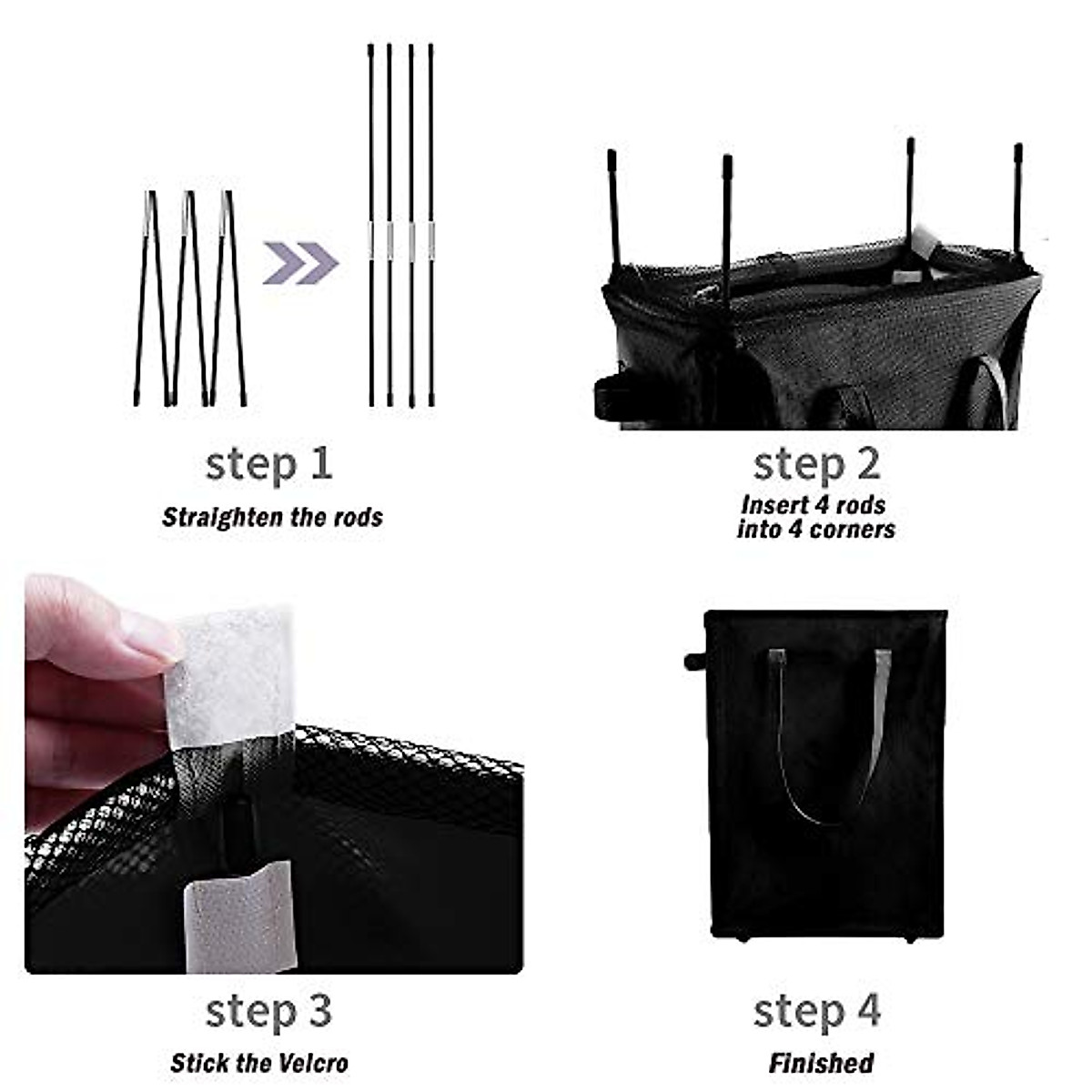 step 1
Straighten the rods

step 2
Insert 4 rods into 4 corners

step 3
Stick the Velcro

step 4
Finished