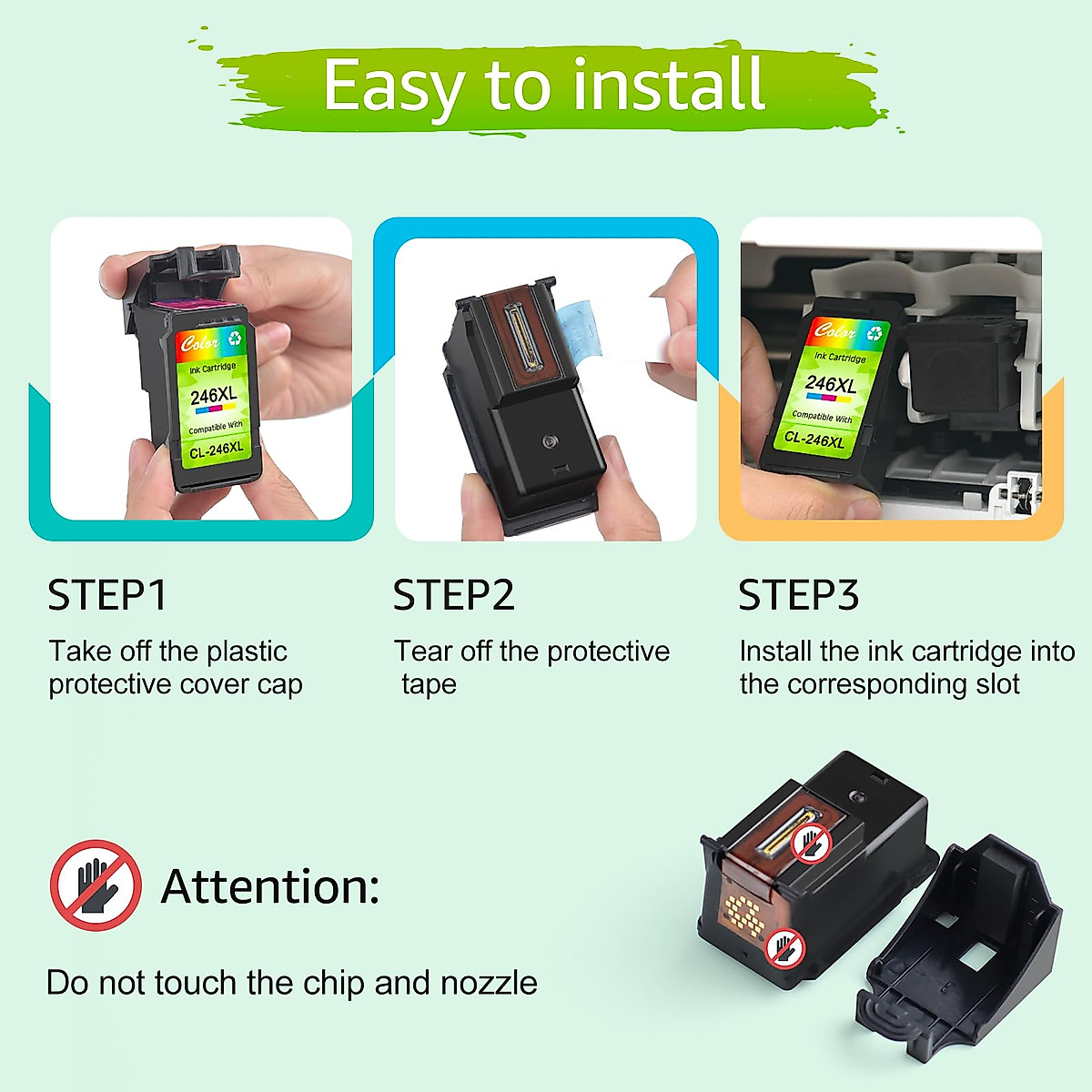 Easy to install

Color
Ink Cartridge
246XL
Compatible With
CL-246XL

Color
Ink Cartridge
246XL
Compatible With
CL-246XL

STEP1
Take off the plastic protective cover cap

STEP2
Tear off the protective tape

STEP3
Install the ink cartridge into the corresponding slot

Attention:
Do not touch the chip and nozzle