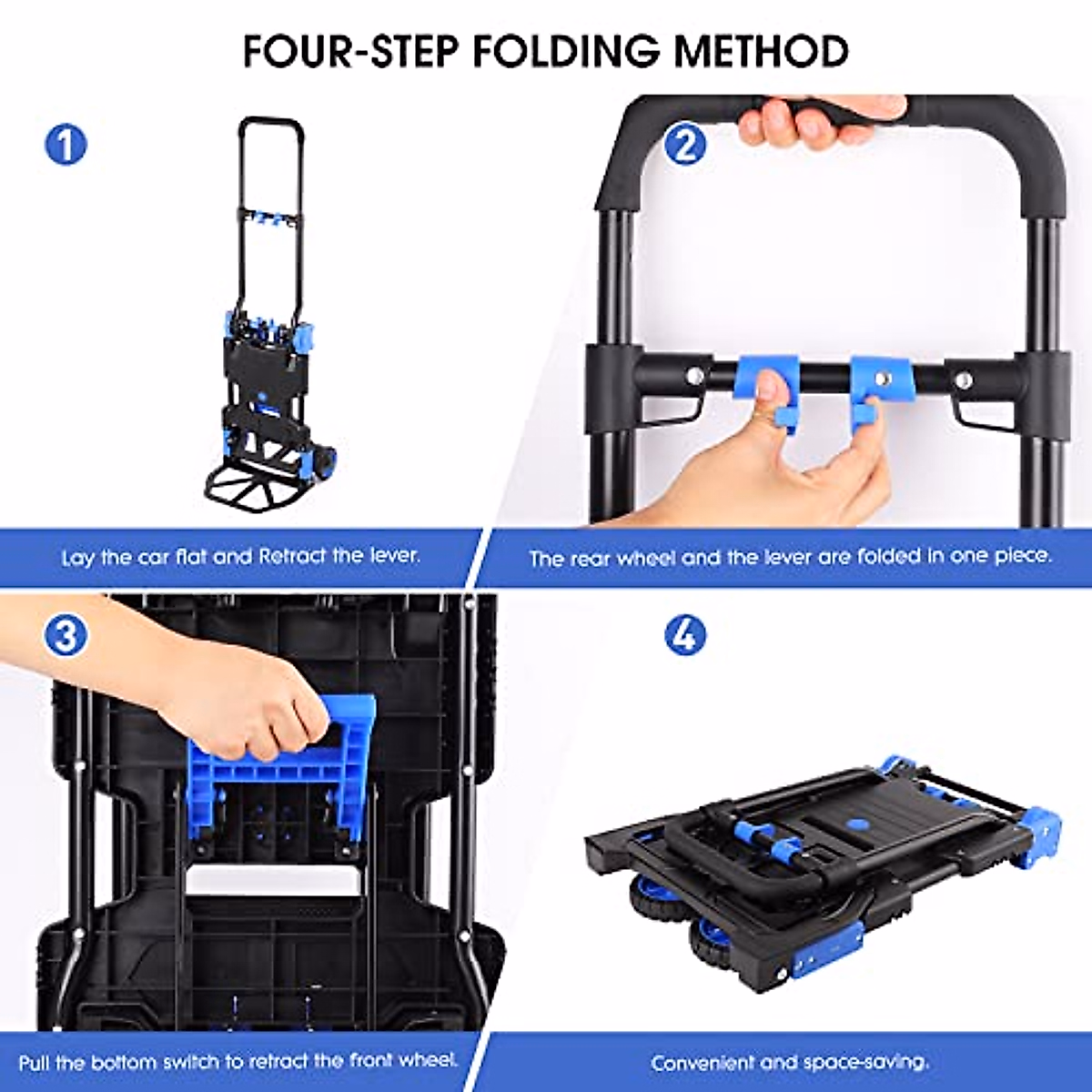 FOUR-STEP FOLDING METHOD

1

2

Lay the car flat and Retract the lever.

The rear wheel and the lever are folded in one piece.

3

4

Pull the bottom switch to retract the front wheel.

Convenient and space-saving.