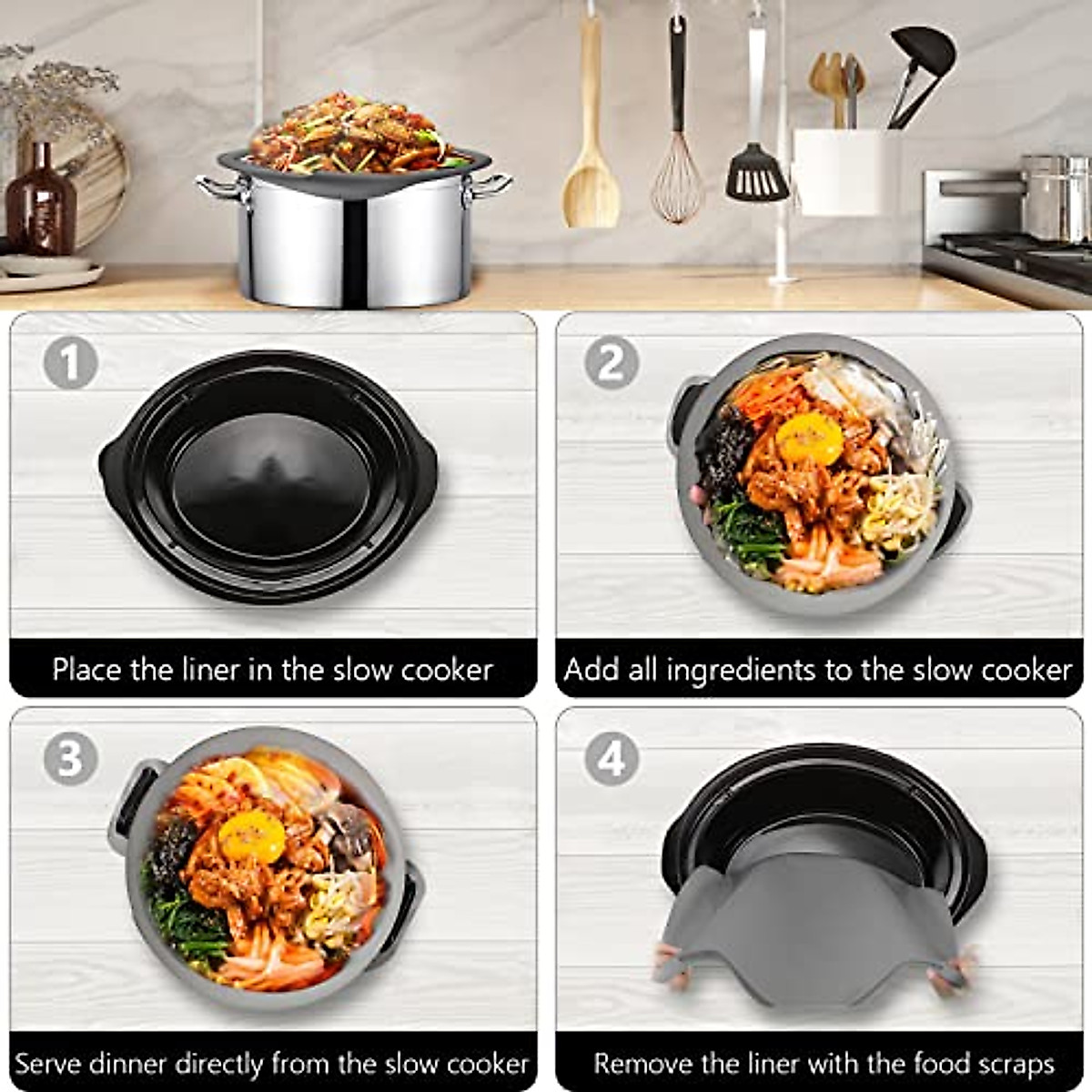 1

Place the liner in the slow cooker

2

Add all ingredients to the slow cooker

3

Serve dinner directly from the slow cooker

4

Remove the liner with the food scraps