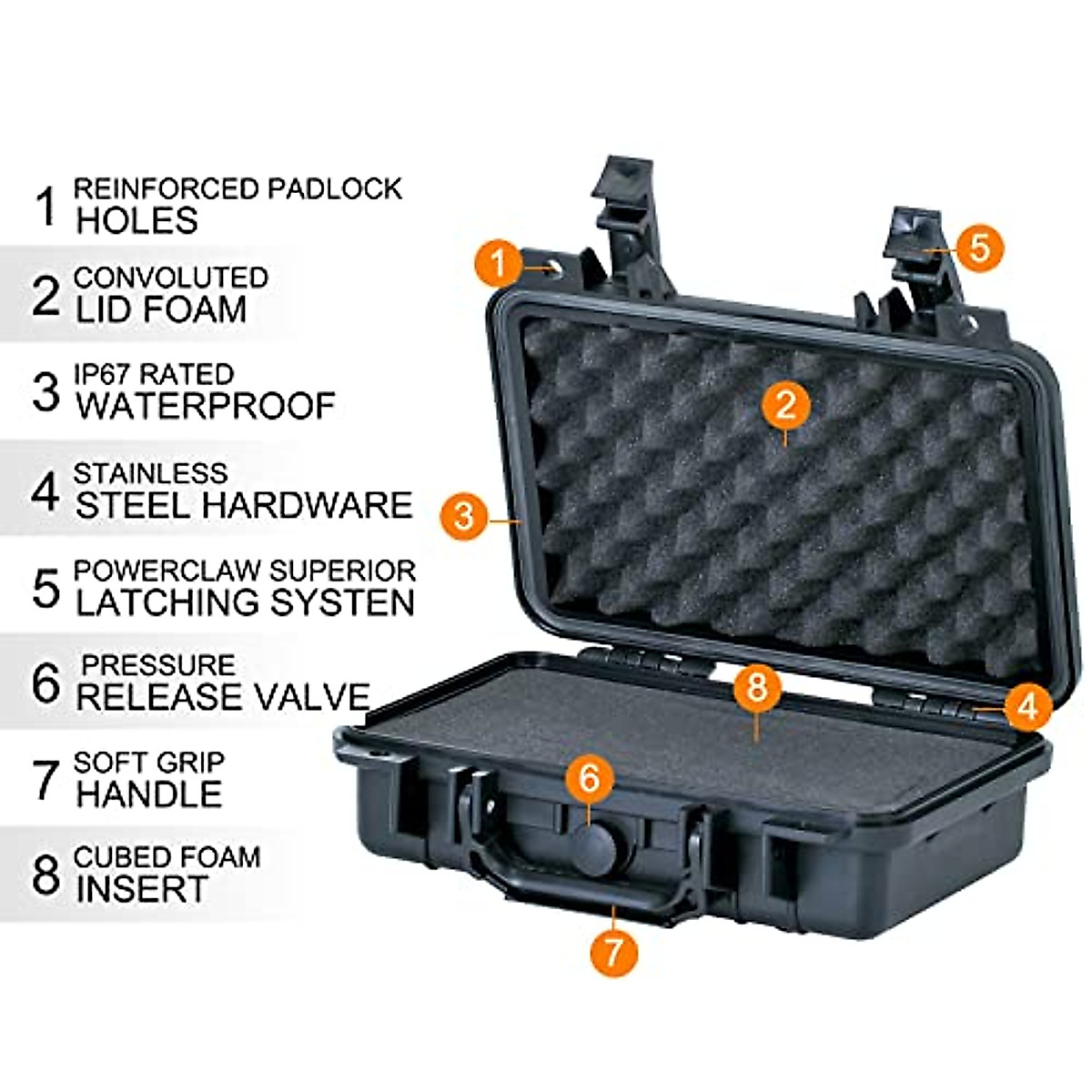 1 REINFORCED PADLOCK HOLES

2 CONVOLUTED LID FOAM

3 IP67 RATED WATERPROOF

4 STAINLESS STEEL HARDWARE

5 POWERCLAW SUPERIOR LATCHING SYSTEN

6 PRESSURE RELEASE VALVE

7 SOFT GRIP HANDLE

8 CUBED FOAM INSERT

1

5

2

3

8

4

6

7