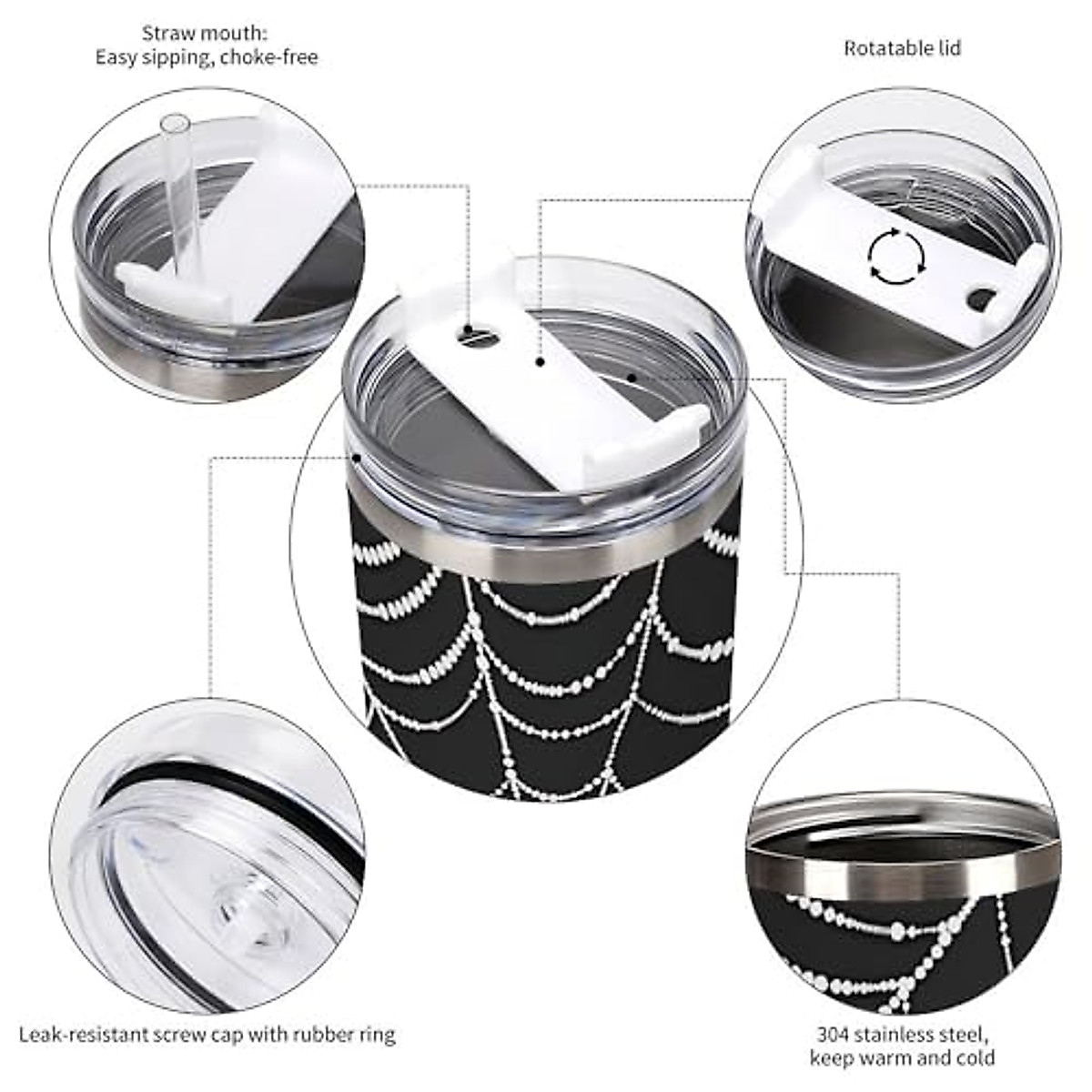 Straw mouth:
Easy sipping, choke-free

Rotatable lid

Leak-resistant screw cap with rubber ring

304 stainless steel,
keep warm and cold