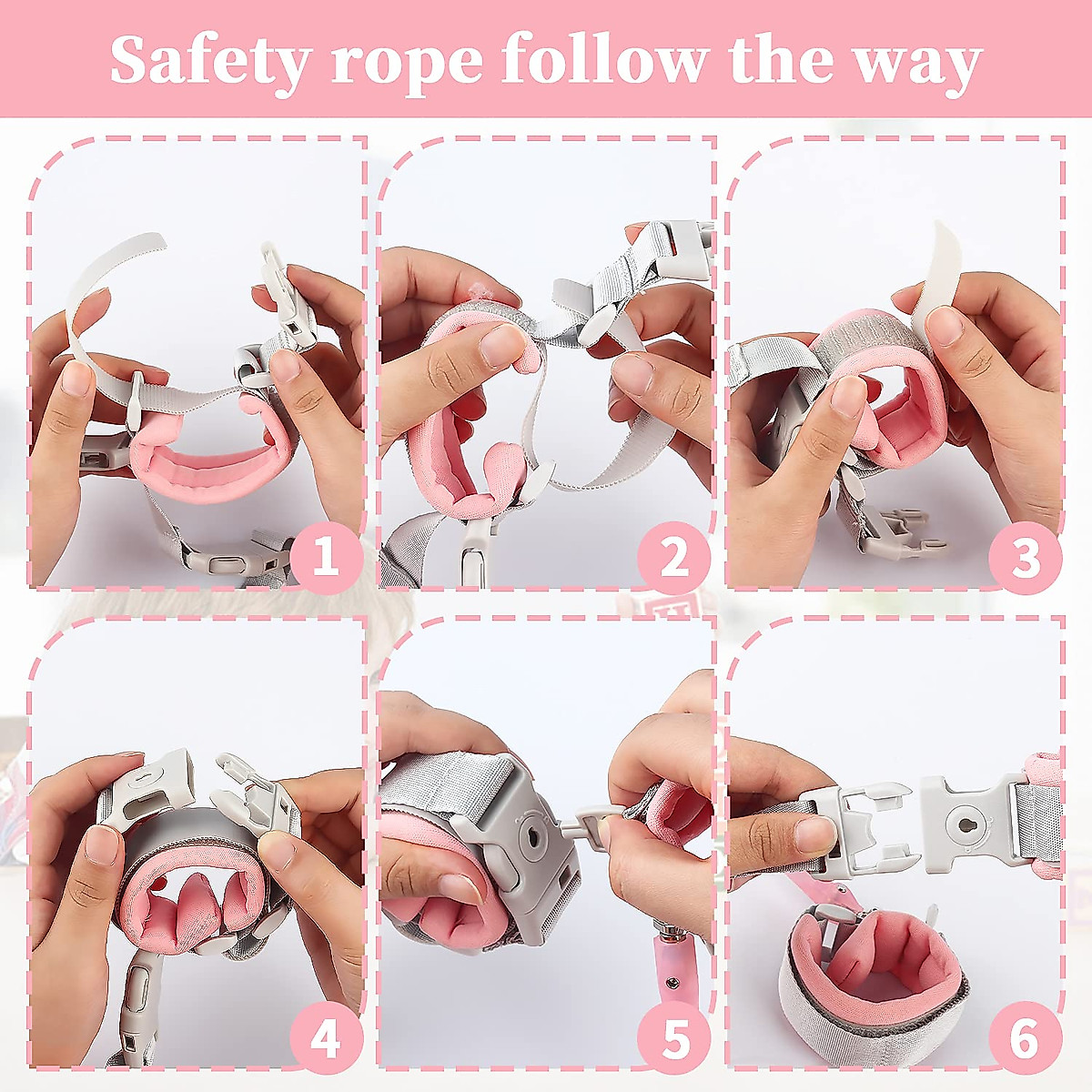 Safety rope follow the way

1

2

3

4

5

6